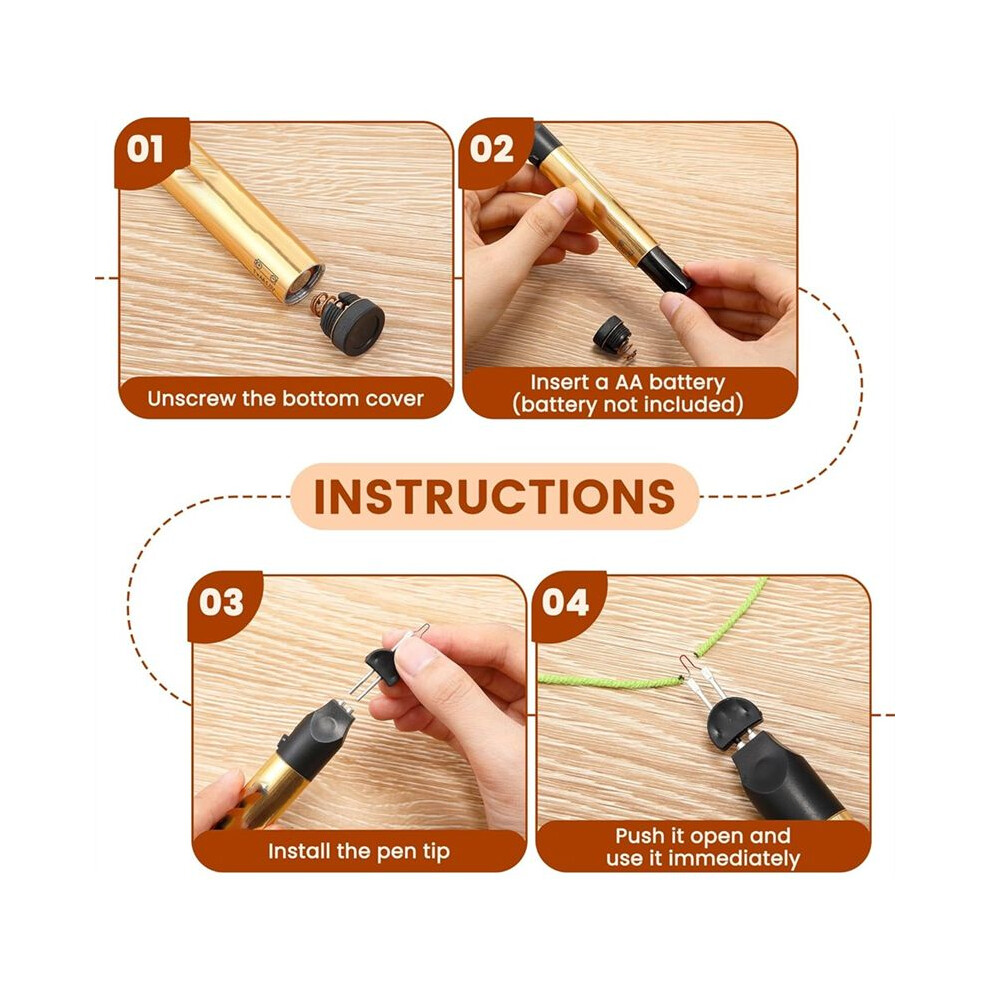 01

Unscrew the bottom cover

02

Insert a AA battery (battery not included)

INSTRUCTIONS

03

Install the pen tip

04

Push it open and use it immediately