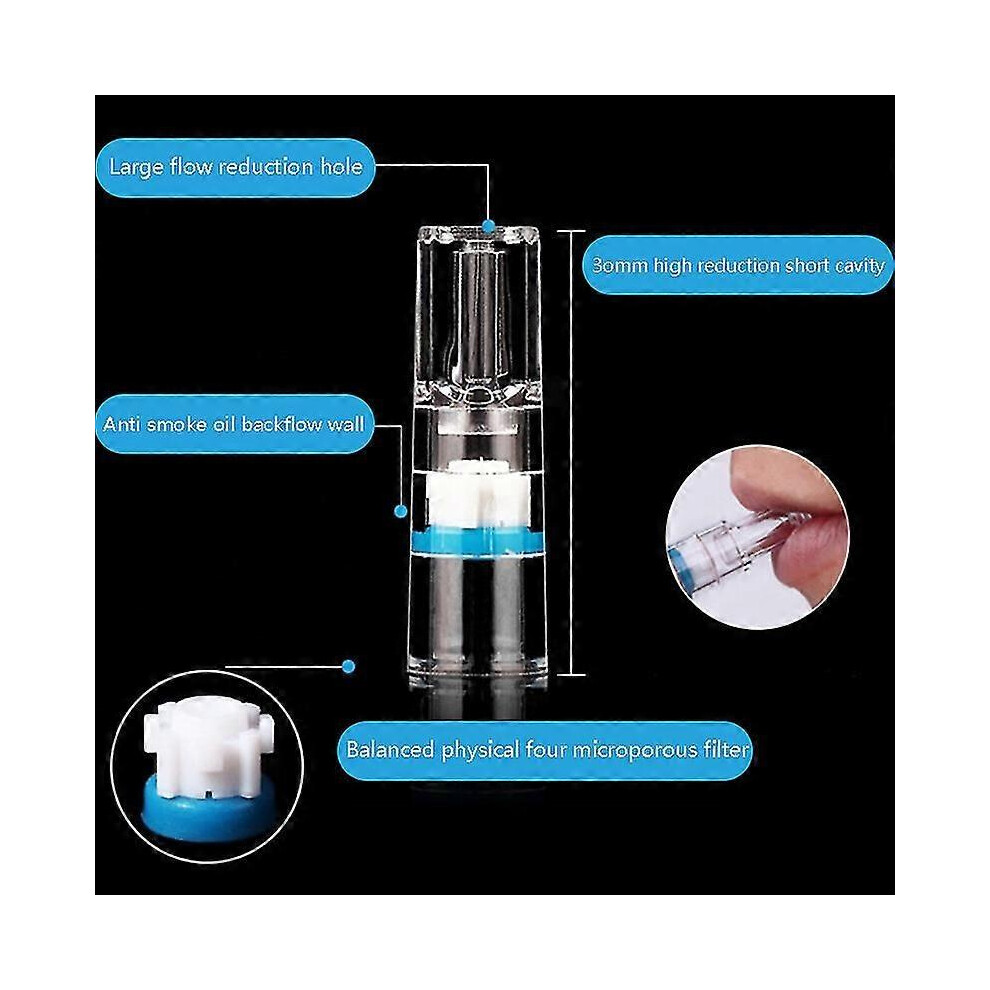 Large flow reduction hole

3omm high reduction short cavity

Anti smoke oil backflow wall

Balanced physical four microporous filter