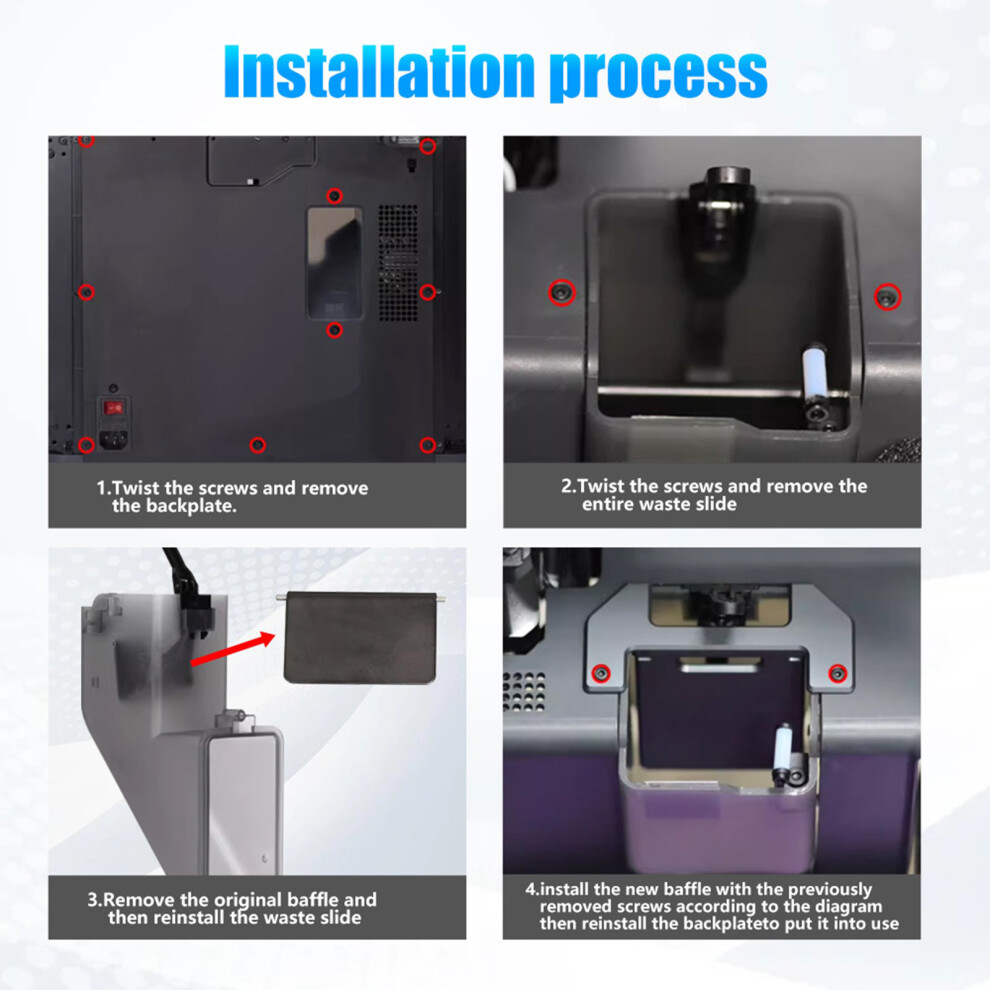 Installation process

1.Twist the screws and remove the backplate.

2.Twist the screws and remove the entire waste slide

3.Remove the original baffle and then reinstall the waste slide

4.install the new baffle with the previously removed screws according to the diagram then reinstall the backplateto put it into use