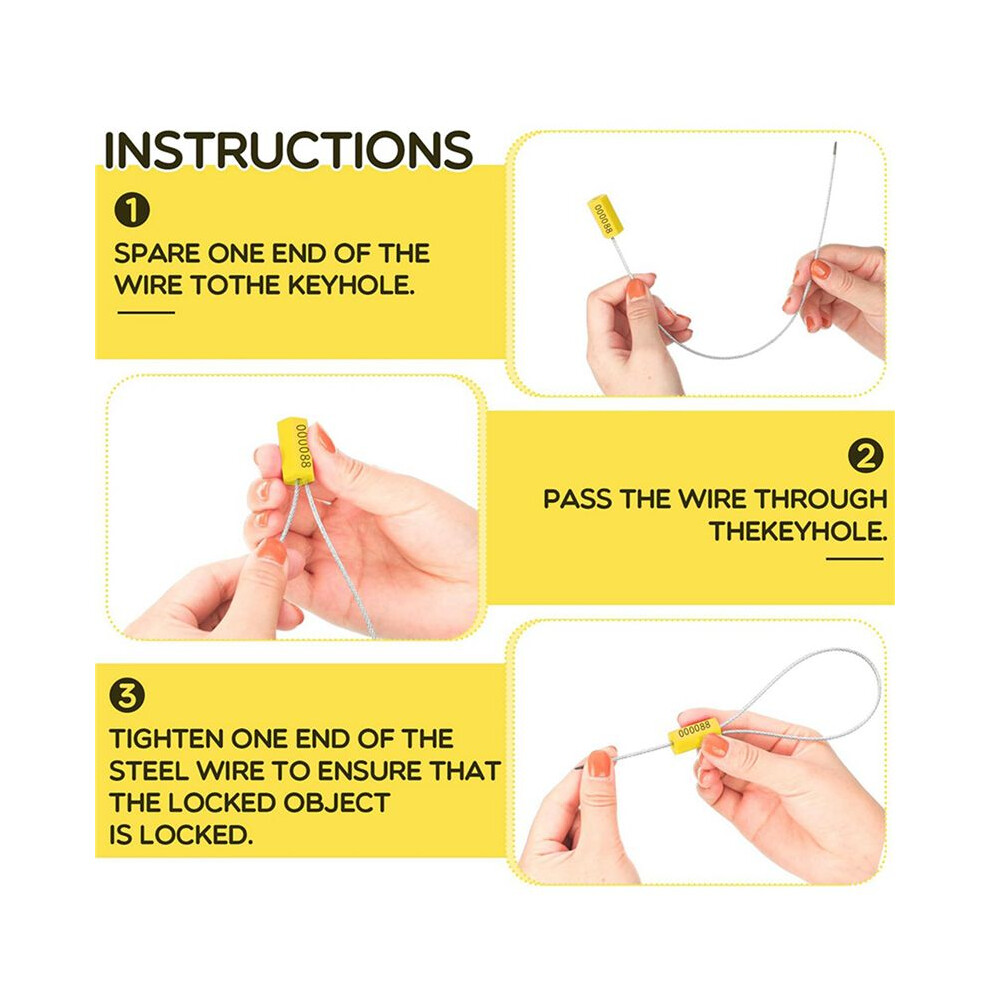 INSTRUCTIONS

1

SPARE ONE END OF THE WIRE TOTHE KEYHOLE.

000088

000088

2

PASS THE WIRE THROUGH THEKEYHOLE.

3

TIGHTEN ONE END OF THE STEEL WIRE TO ENSURE THAT THE LOCKED OBJECT IS LOCKED.

000088