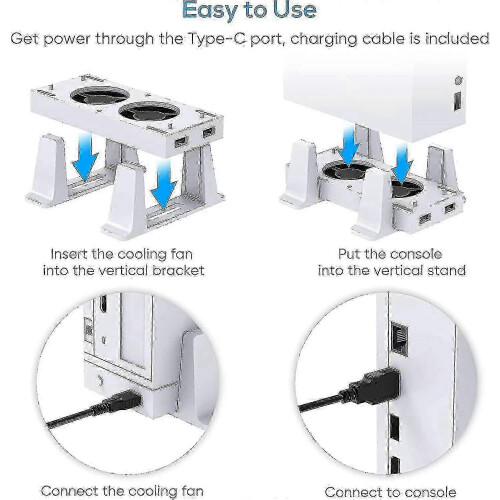 Easy to Use

Get power through the Type-C port, charging cable is included

Insert the cooling fan
into the vertical bracket

Put the console
into the vertical stand

Connect the cooling fan

Connect to console