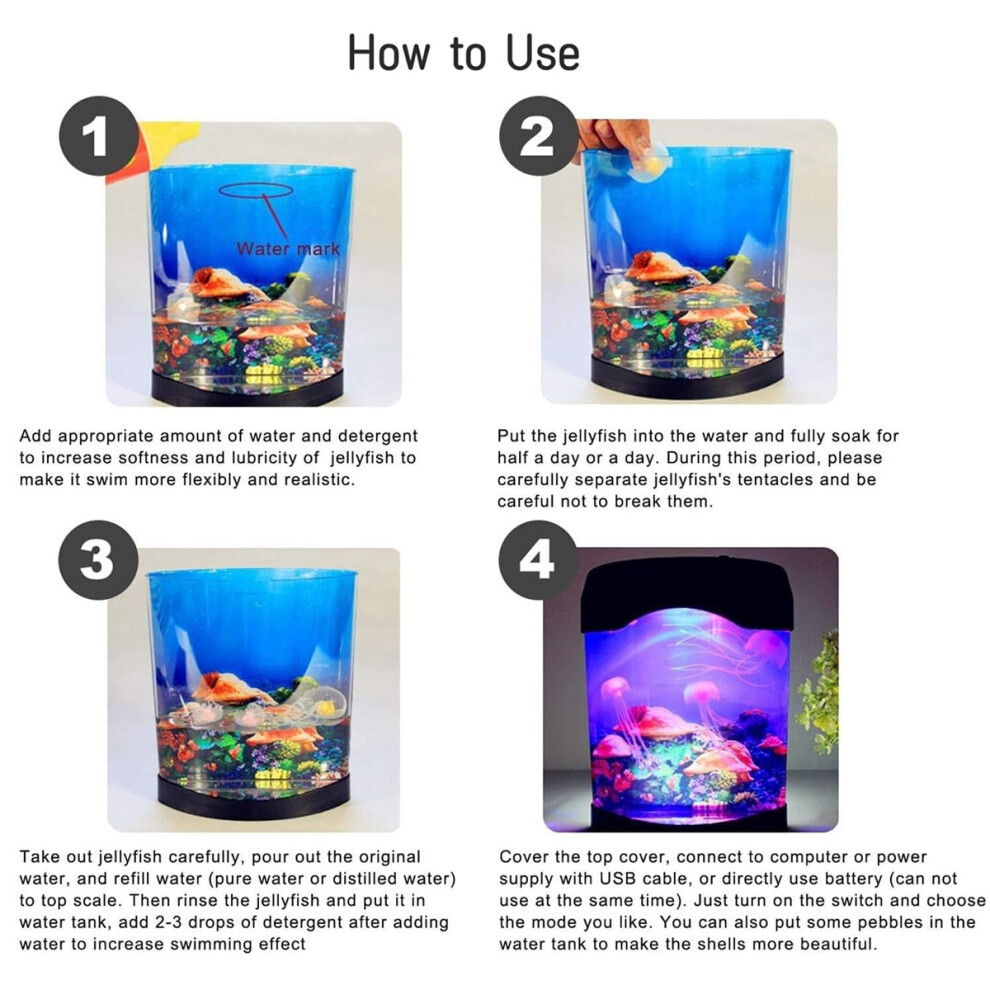 How to Use

1

Water mark

Add appropriate amount of water and detergent to increase softness and lubricity of jellyfish to make it swim more flexibly and realistic.

2

Put the jellyfish into the water and fully soak for half a day or a day. During this period, please carefully separate jellyfish's tentacles and be careful not to break them.

3

Take out jellyfish carefully, pour out the original water, and refill water (pure water or distilled water) to top scale. Then rinse the jellyfish and put it in water tank, add 2-3 drops of detergent after adding water to increase swimming effect

4

Cover the top cover, connect to computer or power supply with USB cable, or directly use battery (can not use at the same time). Just turn on the switch and choose the mode you like. You can also put some pebbles in the water tank to make the shells more beautiful.