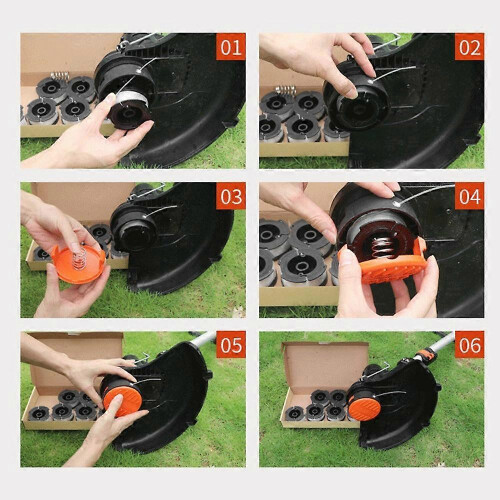 01

02

03

04

05

06