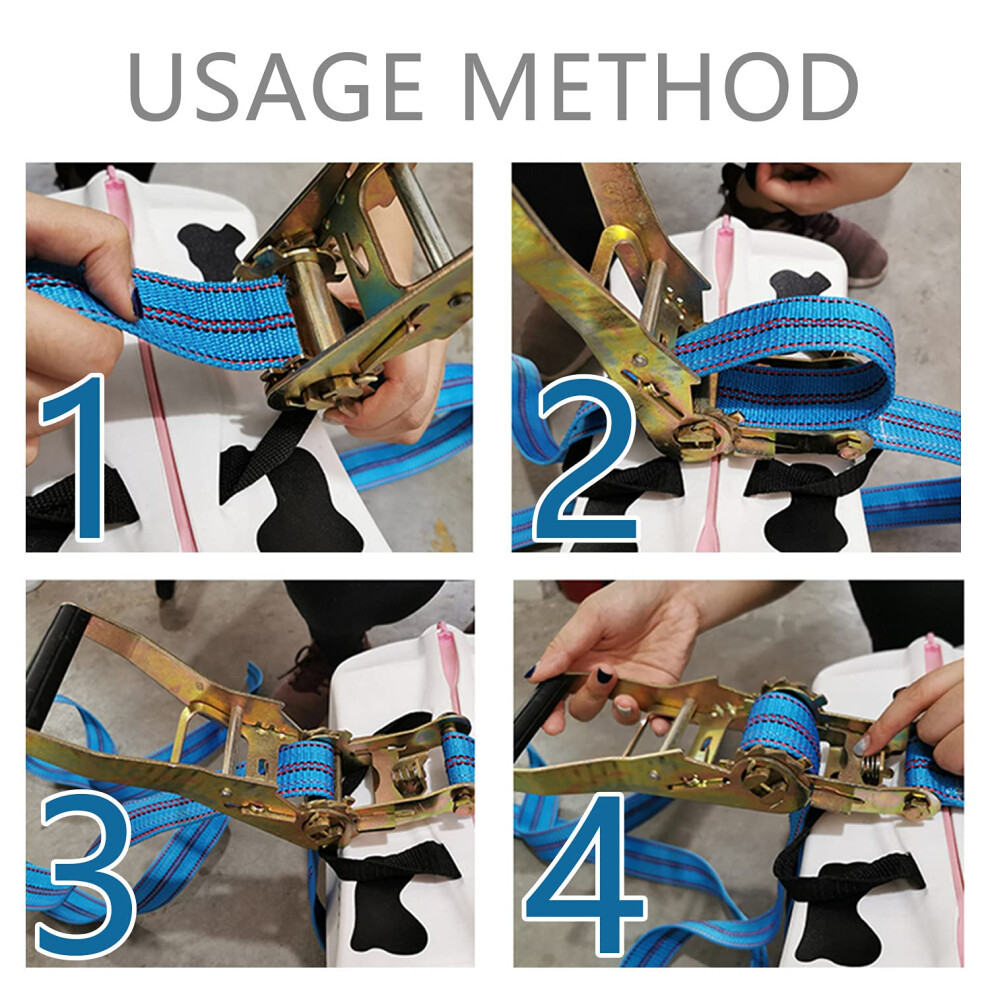 USAGE METHOD

1

2

3

4