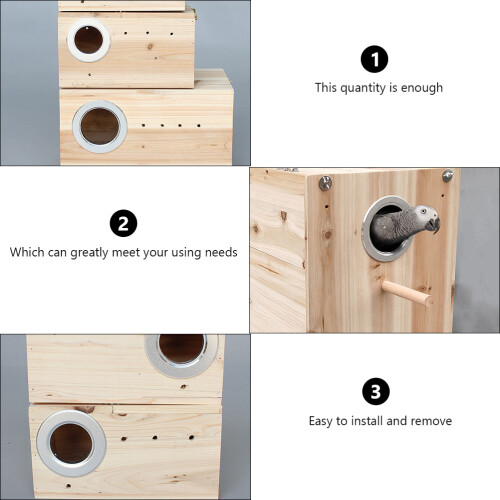 1

This quantity is enough

2

Which can greatly meet your using needs

3

Easy to install and remove