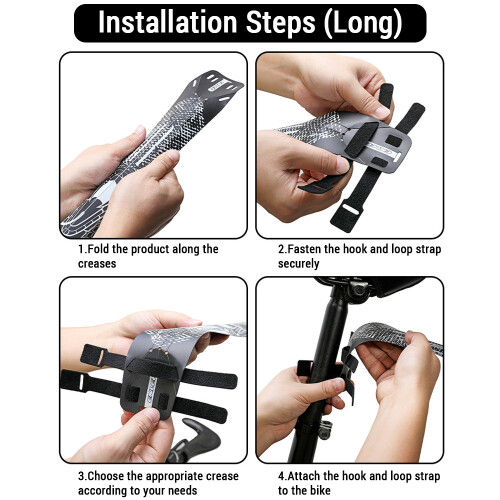 Installation Steps (Long)

1.Fold the product along the creases

2.Fasten the hook and loop strap securely

3.Choose the appropriate crease according to your needs

4.Attach the hook and loop strap to the bike