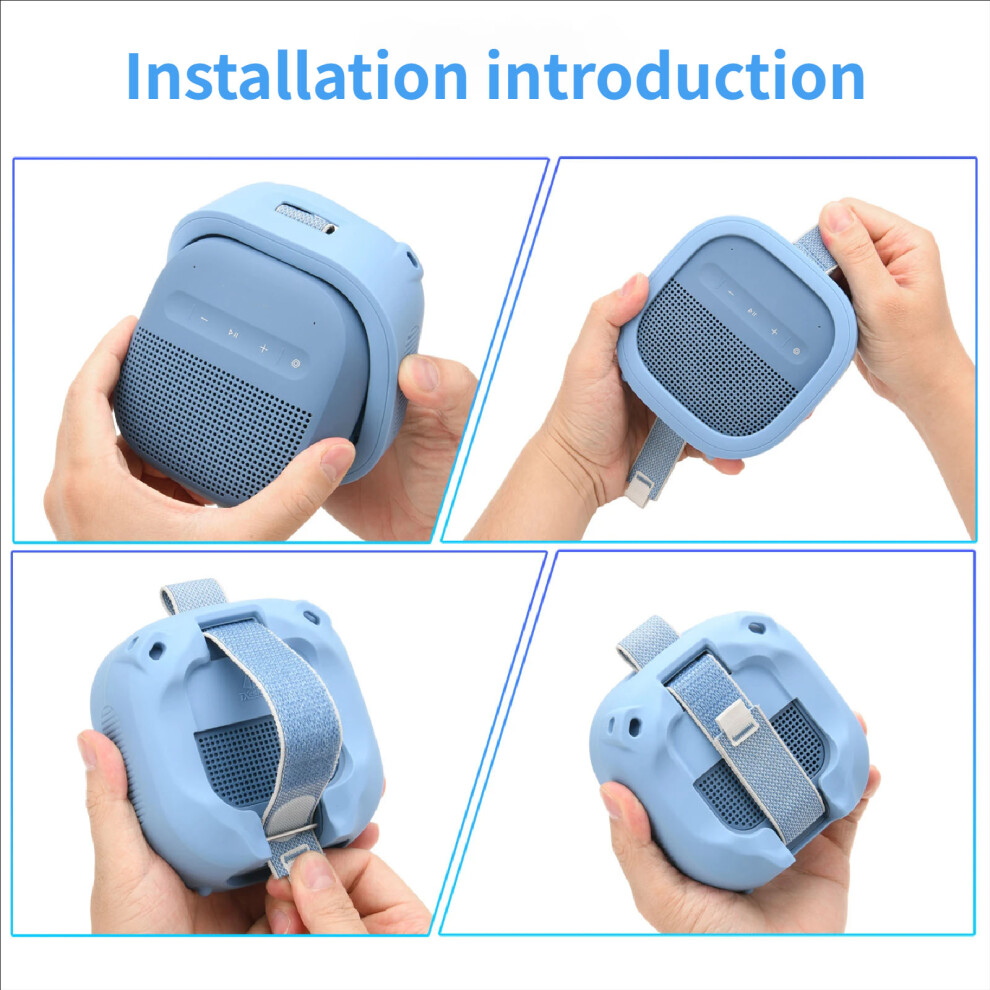 Installation introduction