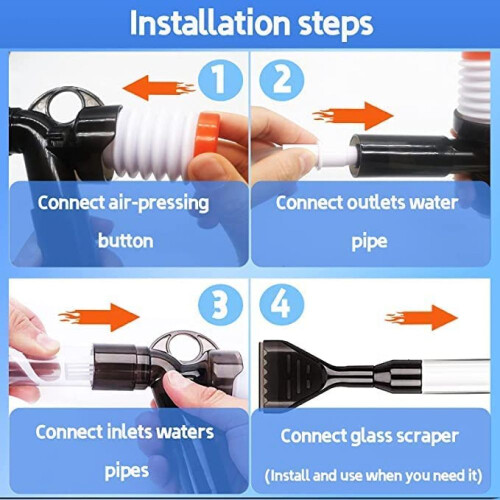 Installation steps

1

Connect air-pressing button

2

Connect outlets water pipe

3

Connect inlets waters pipes

4

Connect glass scraper

(Install and use when you need it)