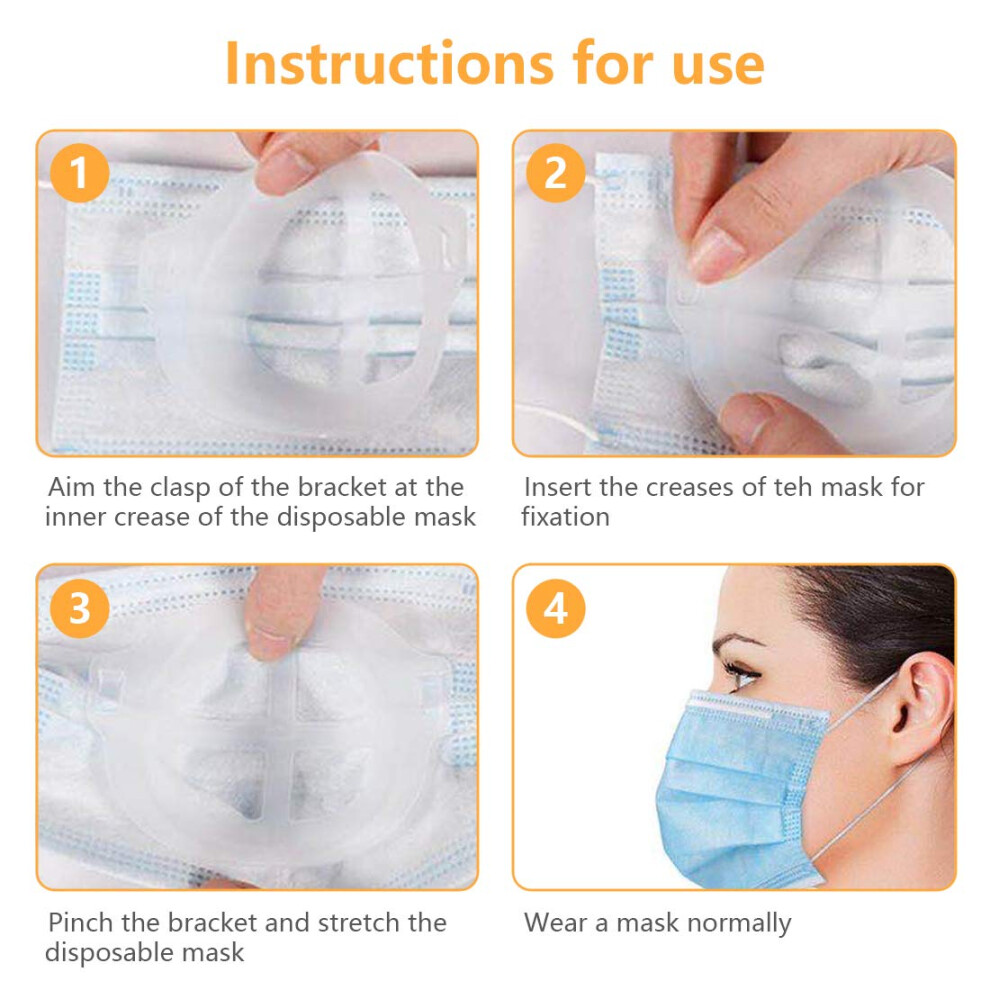 Instructions for use

1

Aim the clasp of the bracket at the inner crease of the disposable mask

2

Insert the creases of teh mask for fixation

3

Pinch the bracket and stretch the disposable mask

4

Wear a mask normally