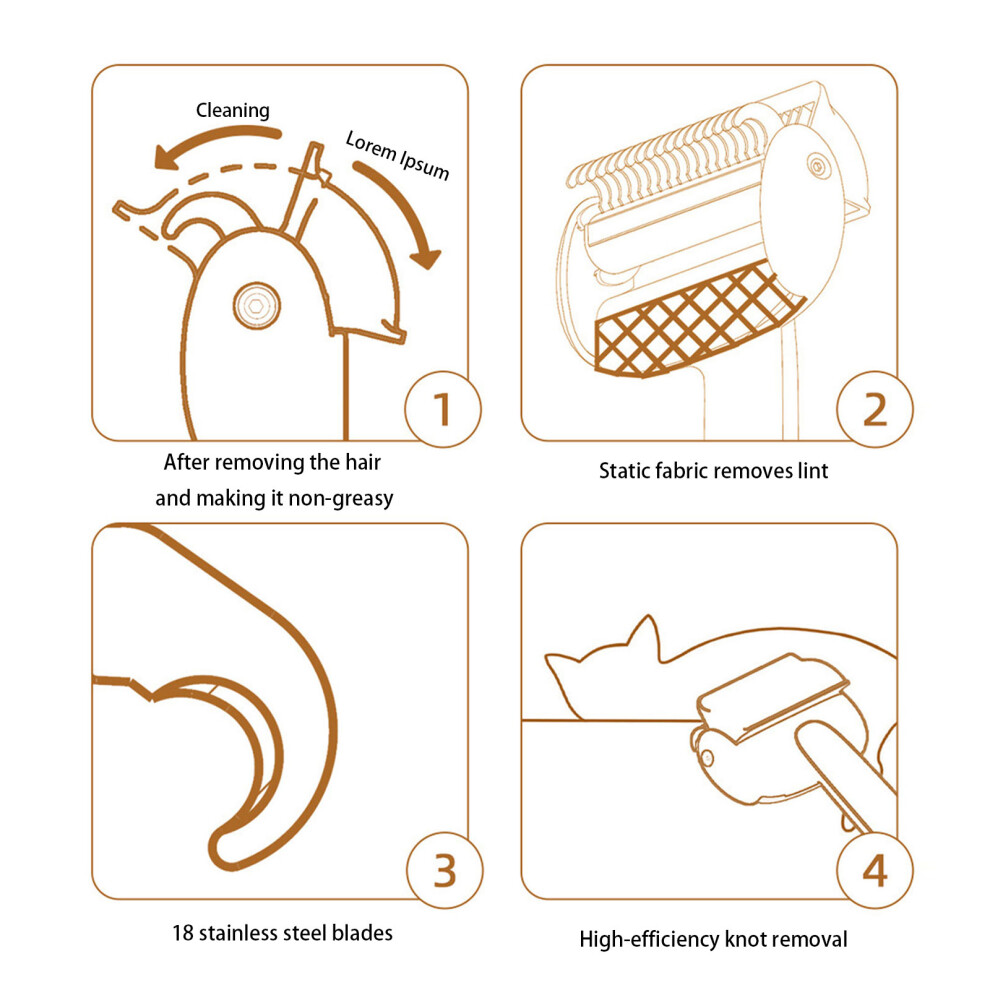 Cleaning

Lorem Ipsum

1

After removing the hair and making it non-greasy

2

Static fabric removes lint

3

18 stainless steel blades

4

High-efficiency knot removal