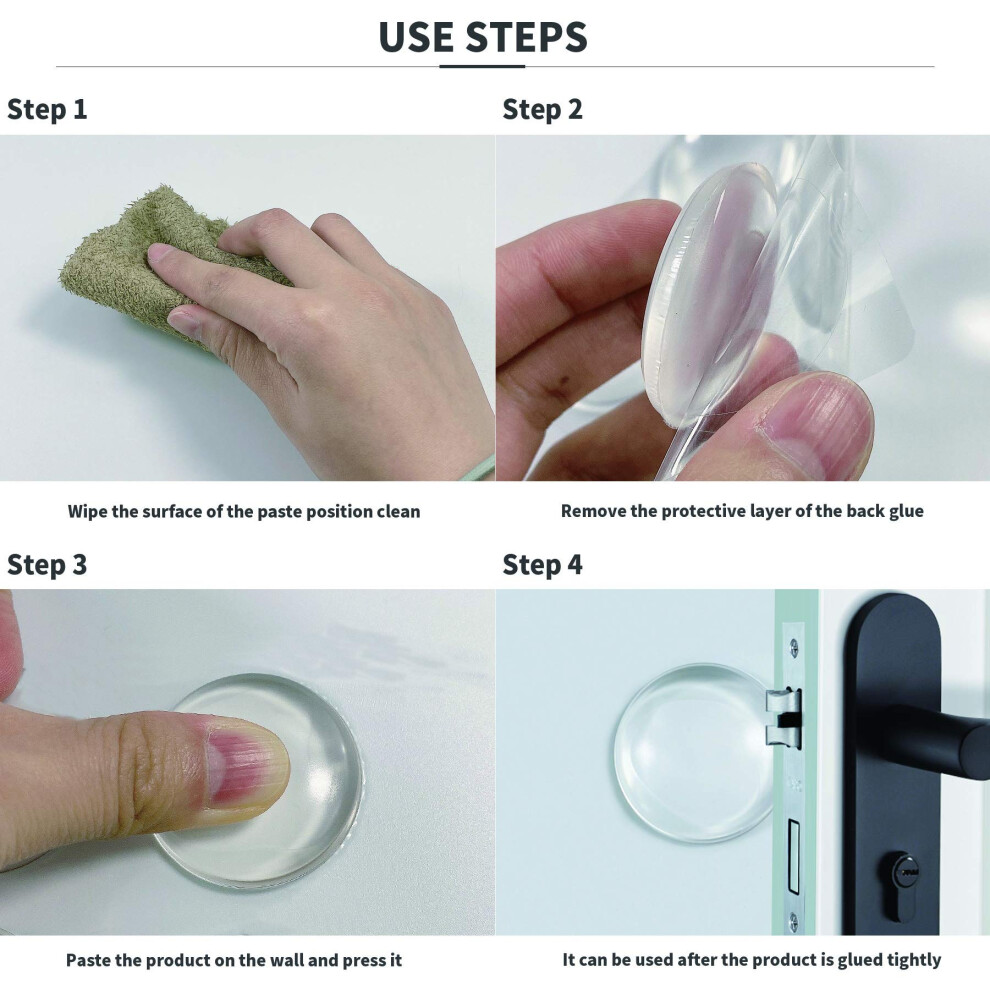 USE STEPS

Step 1

Wipe the surface of the paste position clean

Step 2

Remove the protective layer of the back glue

Step 3

Paste the product on the wall and press it

Step 4

It can be used after the product is glued tightly