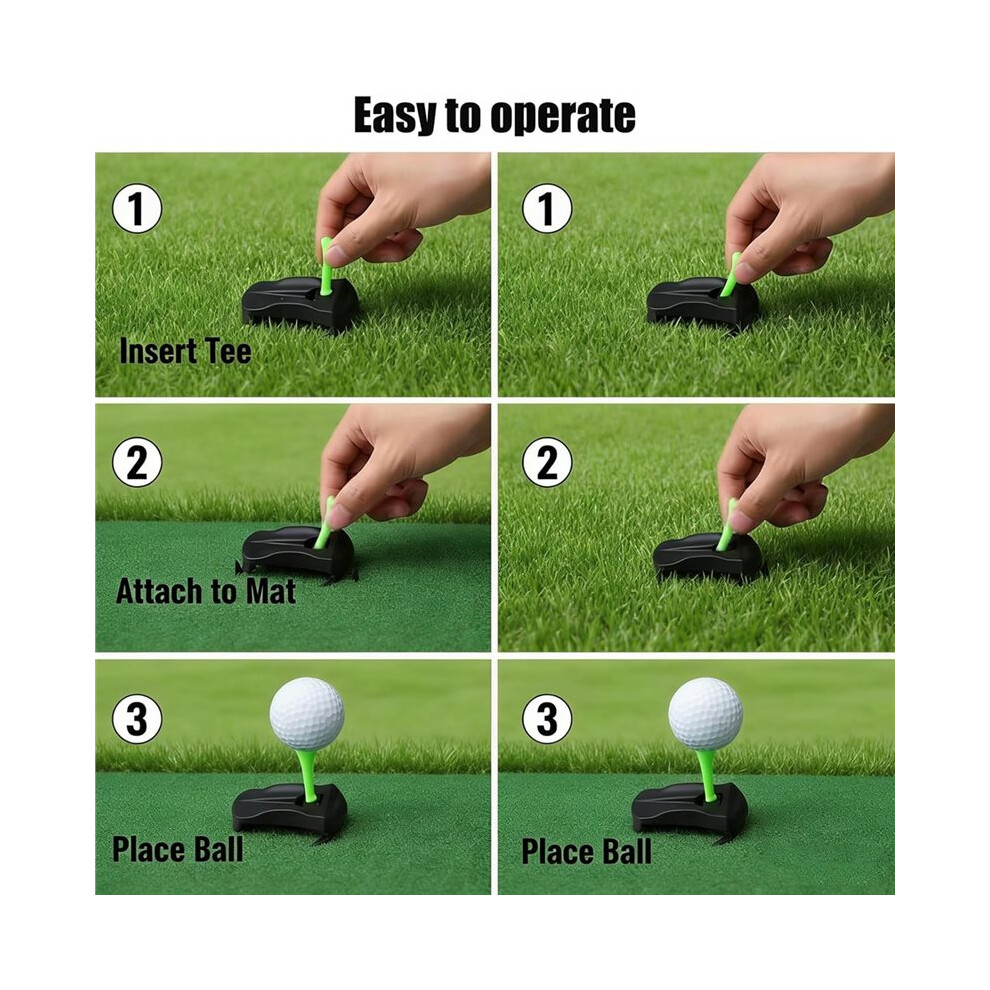 Easy to operate

1

Insert Tee

1

2

Attach to Mat

2

3

Place Ball

3

Place Ball