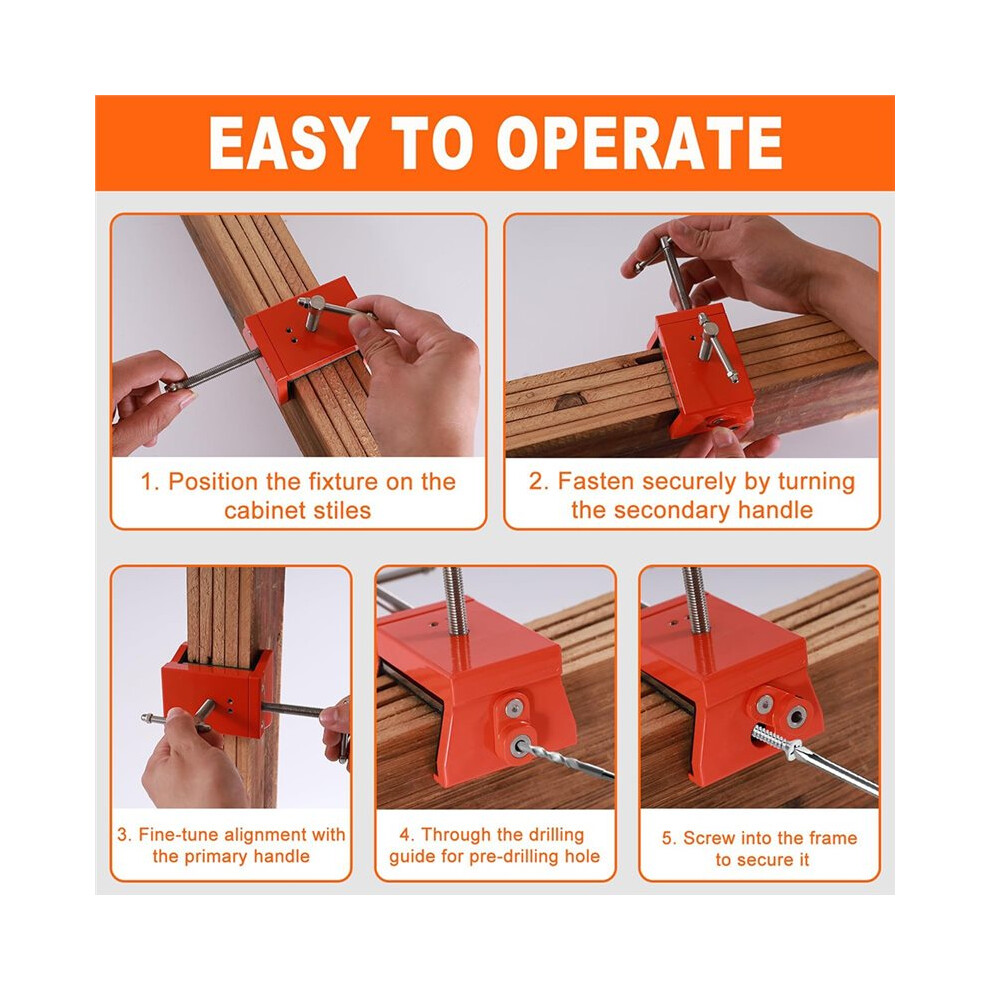 EASY TO OPERATE

1. Position the fixture on the cabinet stiles

2. Fasten securely by turning the secondary handle

3. Fine-tune alignment with the primary handle

4. Through the drilling guide for pre-drilling hole

5. Screw into the frame to secure it