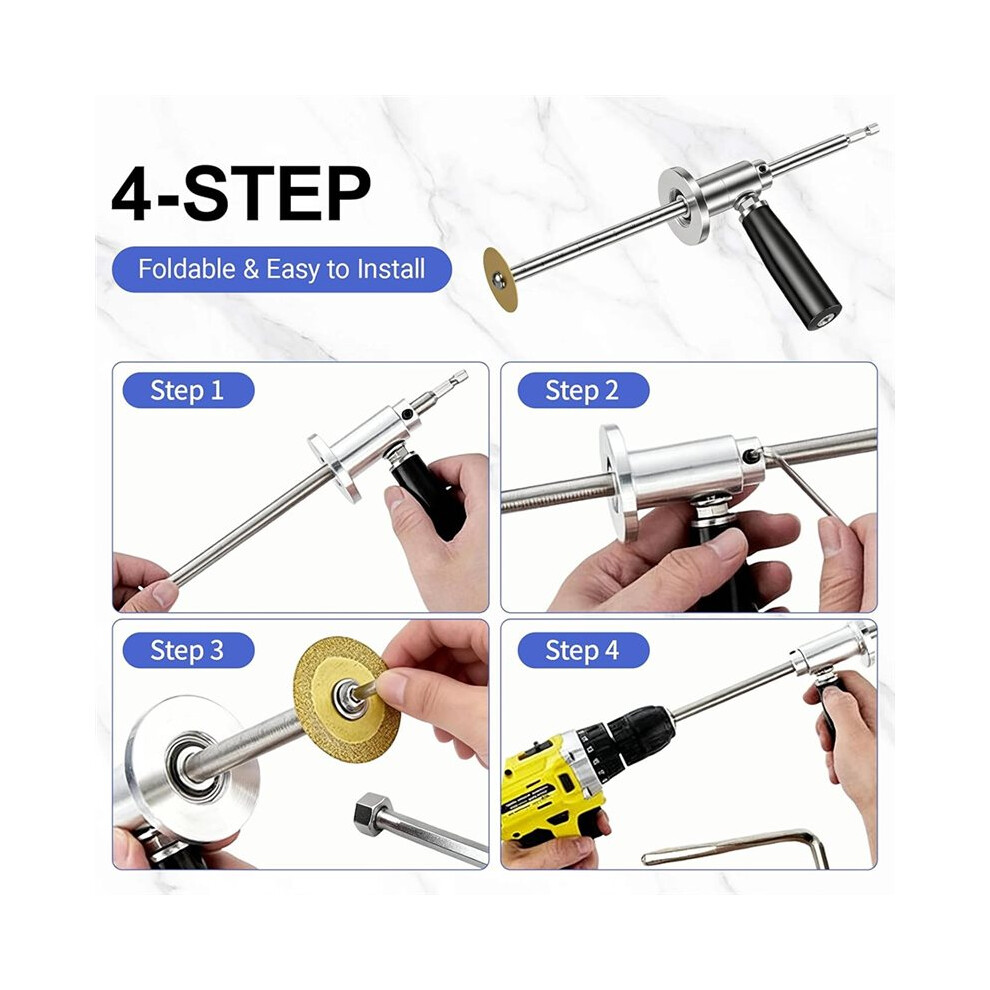 4-STEP

Foldable & Easy to Install

Step 1

Step 2

Step 3

Step 4