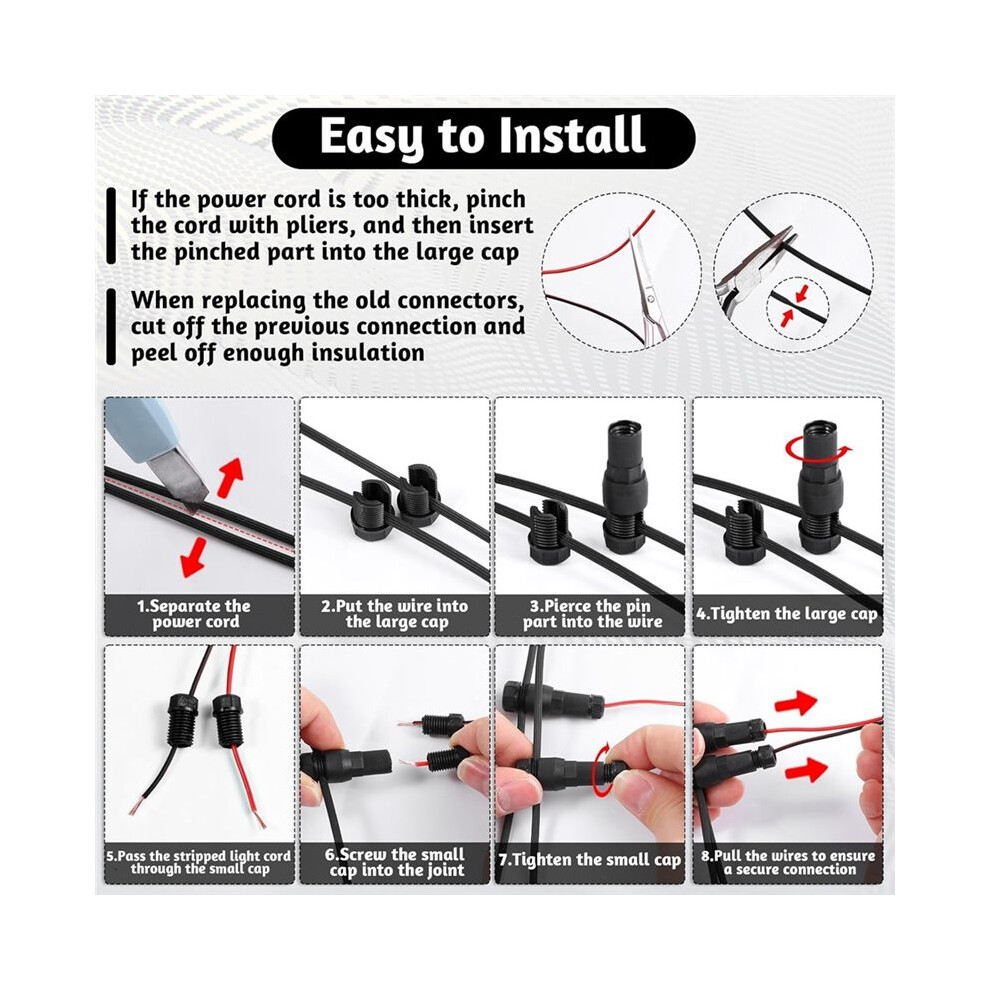 Easy to Install

If the power cord is too thick, pinch the cord with pliers, and then insert the pinched part into the large cap

When replacing the old connectors, cut off the previous connection and peel off enough insulation

1.Separate the power cord

2.Put the wire into the large cap

3.Pierce the pin part into the wire

4.Tighten the large cap

5.Pass the stripped light cord through the small cap

6.Screw the small cap into the joint

7.Tighten the small cap

8.Pull the wires to ensure a secure connection