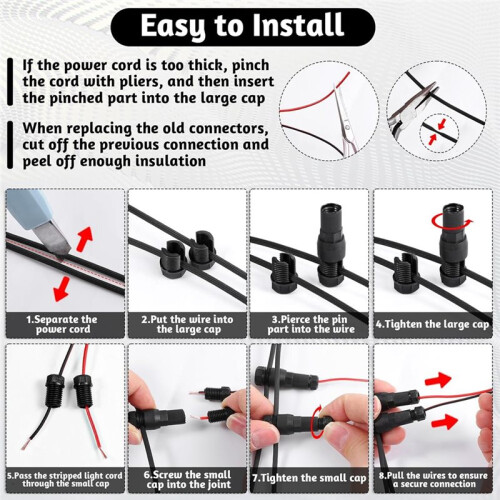 Easy to Install

If the power cord is too thick, pinch the cord with pliers, and then insert the pinched part into the large cap

When replacing the old connectors, cut off the previous connection and peel off enough insulation

1.Separate the power cord

2.Put the wire into the large cap

3.Pierce the pin part into the wire

4.Tighten the large cap

5.Pass the stripped light cord through the small cap

6.Screw the small cap into the joint

7.Tighten the small cap

8.Pull the wires to ensure a secure connection