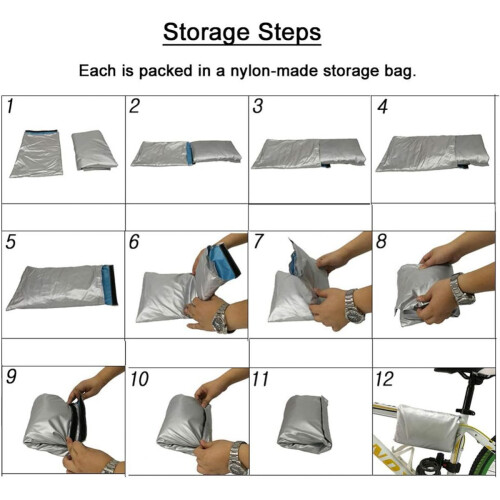 Storage Steps

Each is packed in a nylon-made storage bag.

1
2
3
4
5
6
7
8
9
10
11
12