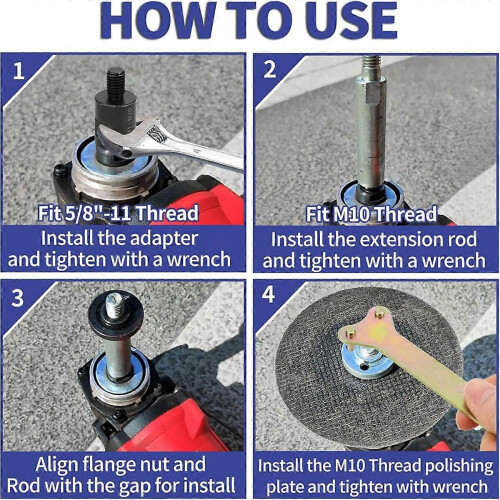 HOW TO USE

1

Fit 5/8"-11 Thread

Install the adapter and tighten with a wrench

2

Fit M10 Thread

Install the extension rod and tighten with a wrench

3

Align flange nut and Rod with the gap for install

4

Install the M10 Thread polishing plate and tighten with wrench