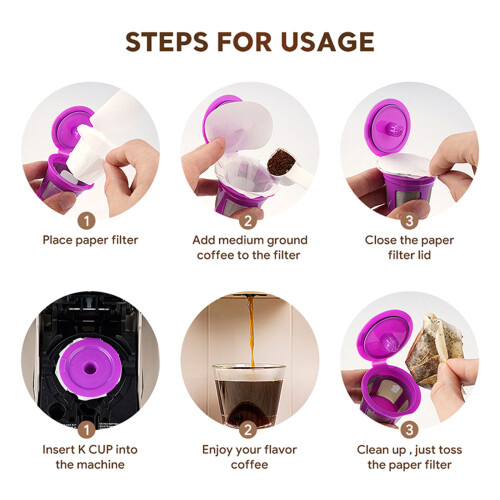 STEPS FOR USAGE

1
Place paper filter

2
Add medium ground coffee to the filter

3
Close the paper filter lid

1
Insert K CUP into the machine

2
Enjoy your flavor coffee

3
Clean up , just toss the paper filter