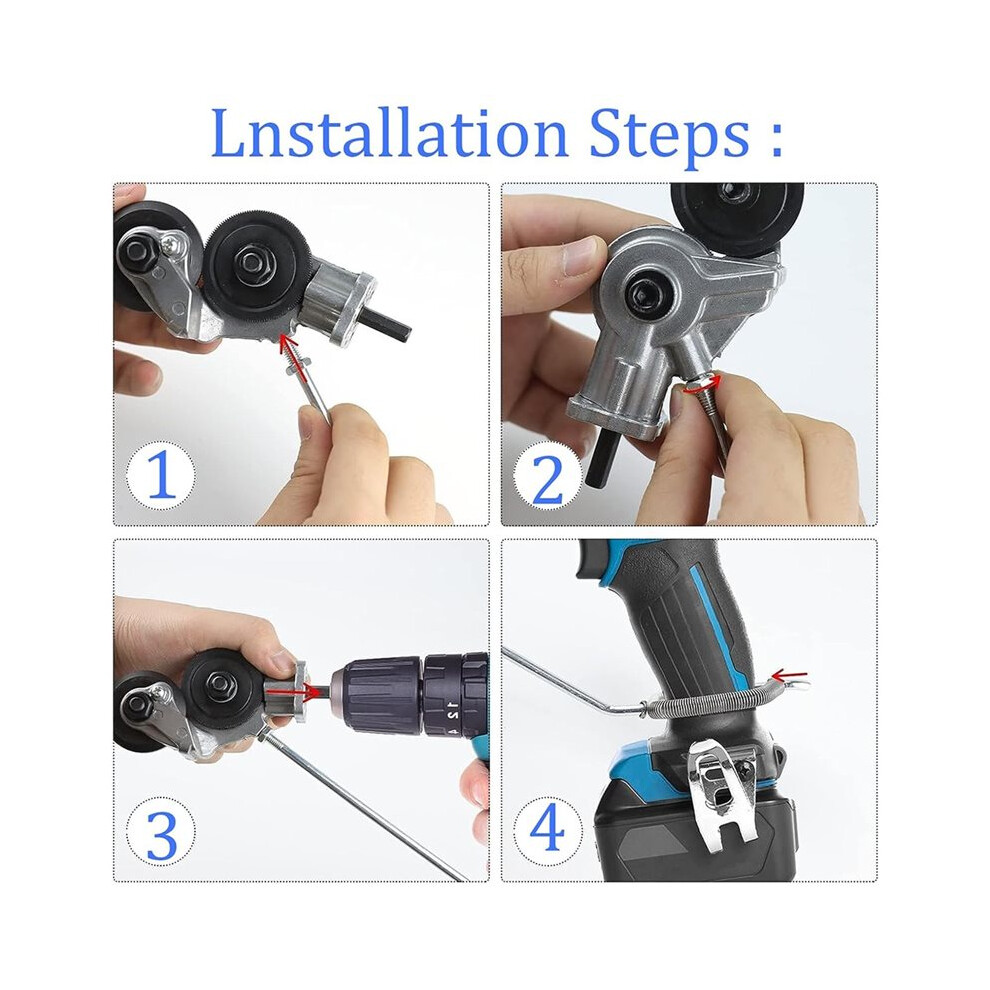 Lnstallation Steps :

1

2

3

4