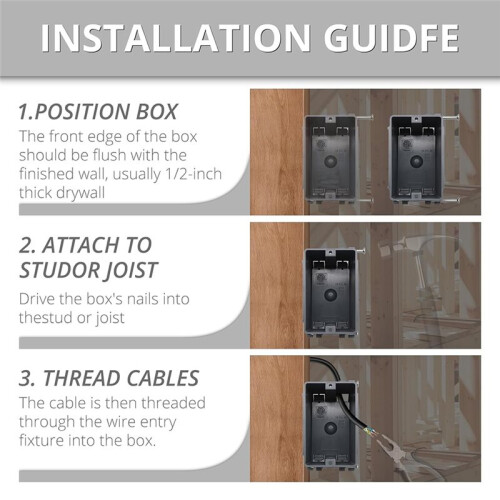 INSTALLATION GUIDFE

1.POSITION BOX
The front edge of the box should be flush with the finished wall, usually 1/2-inch thick drywall

2. ATTACH TO STUDOR JOIST
Drive the box's nails into thestud or joist

3. THREAD CABLES
The cable is then threaded through the wire entry fixture into the box.