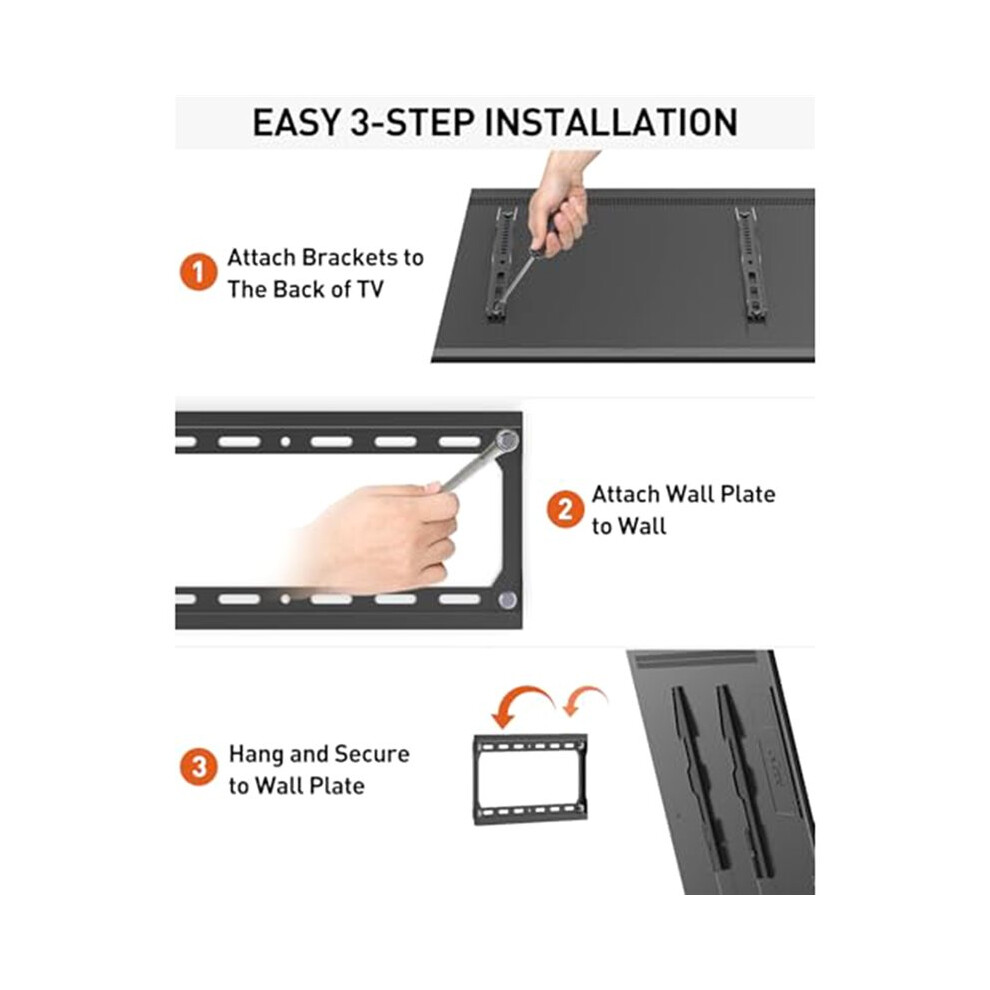 EASY 3-STEP INSTALLATION

1 Attach Brackets to The Back of TV

2 Attach Wall Plate to Wall

3 Hang and Secure to Wall Plate