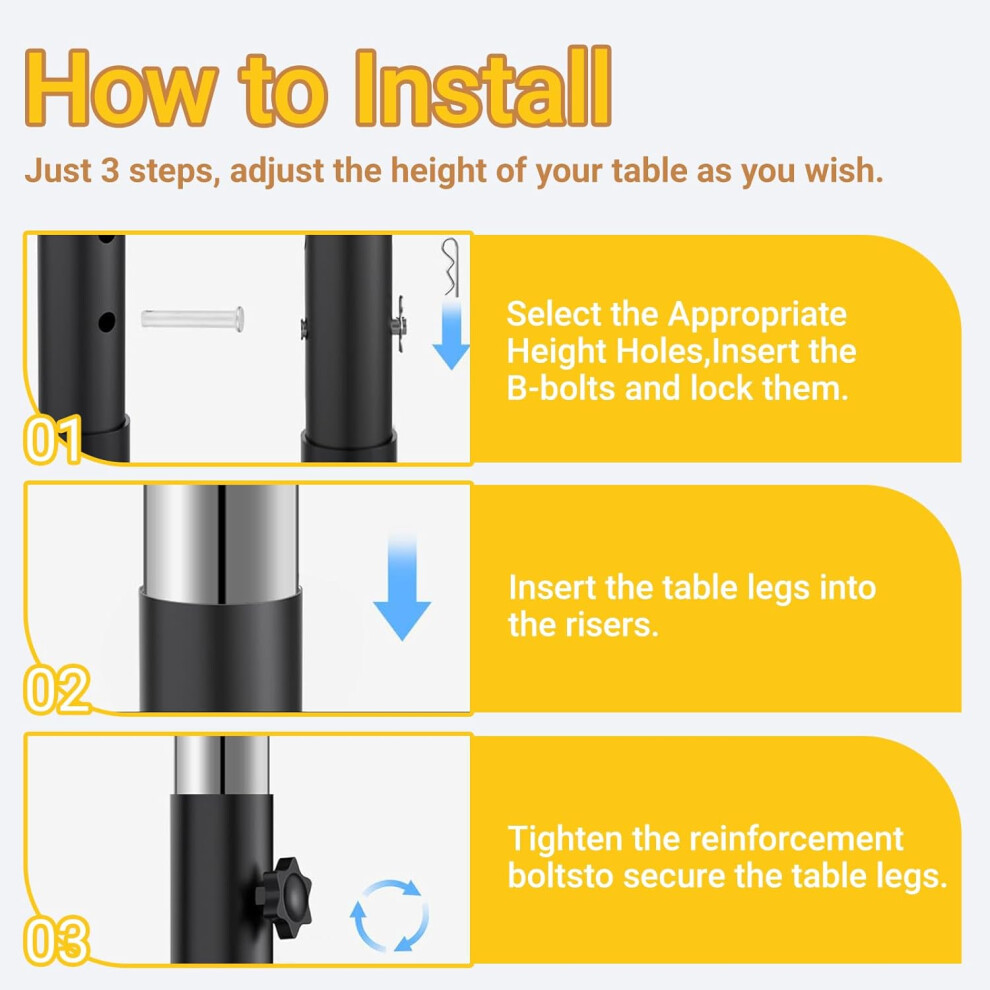 How to Install

Just 3 steps, adjust the height of your table as you wish.

01

Select the Appropriate Height Holes,Insert the B-bolts and lock them.

02

Insert the table legs into the risers.

03

Tighten the reinforcement boltsto secure the table legs.