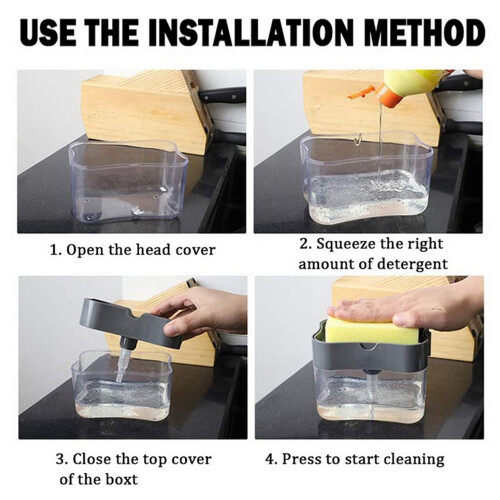 USE THE INSTALLATION METHOD

1. Open the head cover

2. Squeeze the right amount of detergent

3. Close the top cover of the boxt

4. Press to start cleaning