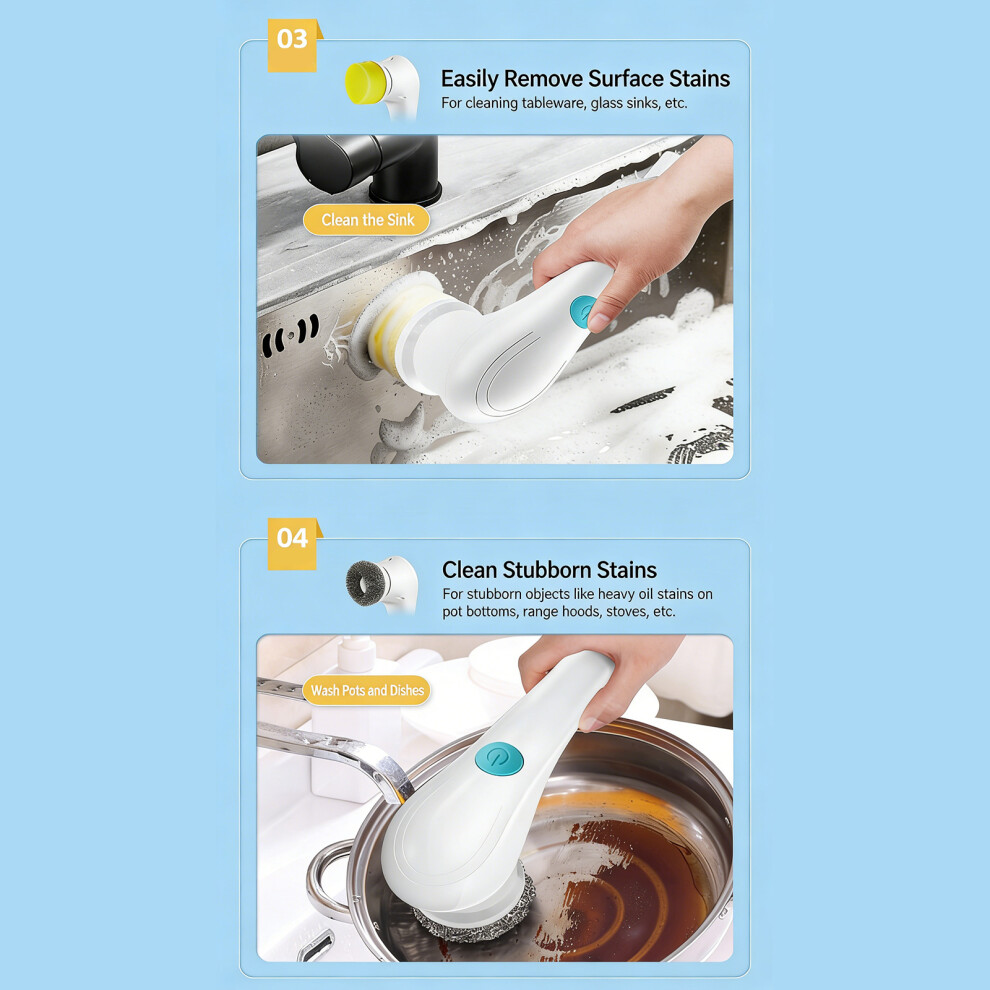 03

Easily Remove Surface Stains
For cleaning tableware, glass sinks, etc.

Clean the Sink

04

Clean Stubborn Stains
For stubborn objects like heavy oil stains on pot bottoms, range hoods, stoves, etc.

Wash Pots and Dishes