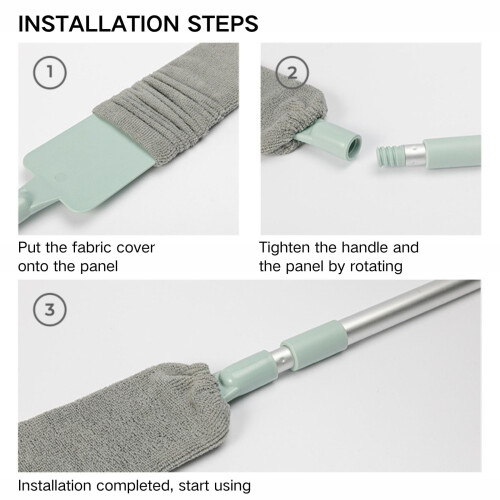 INSTALLATION STEPS

1

Put the fabric cover onto the panel

2

Tighten the handle and the panel by rotating

3

Installation completed, start using