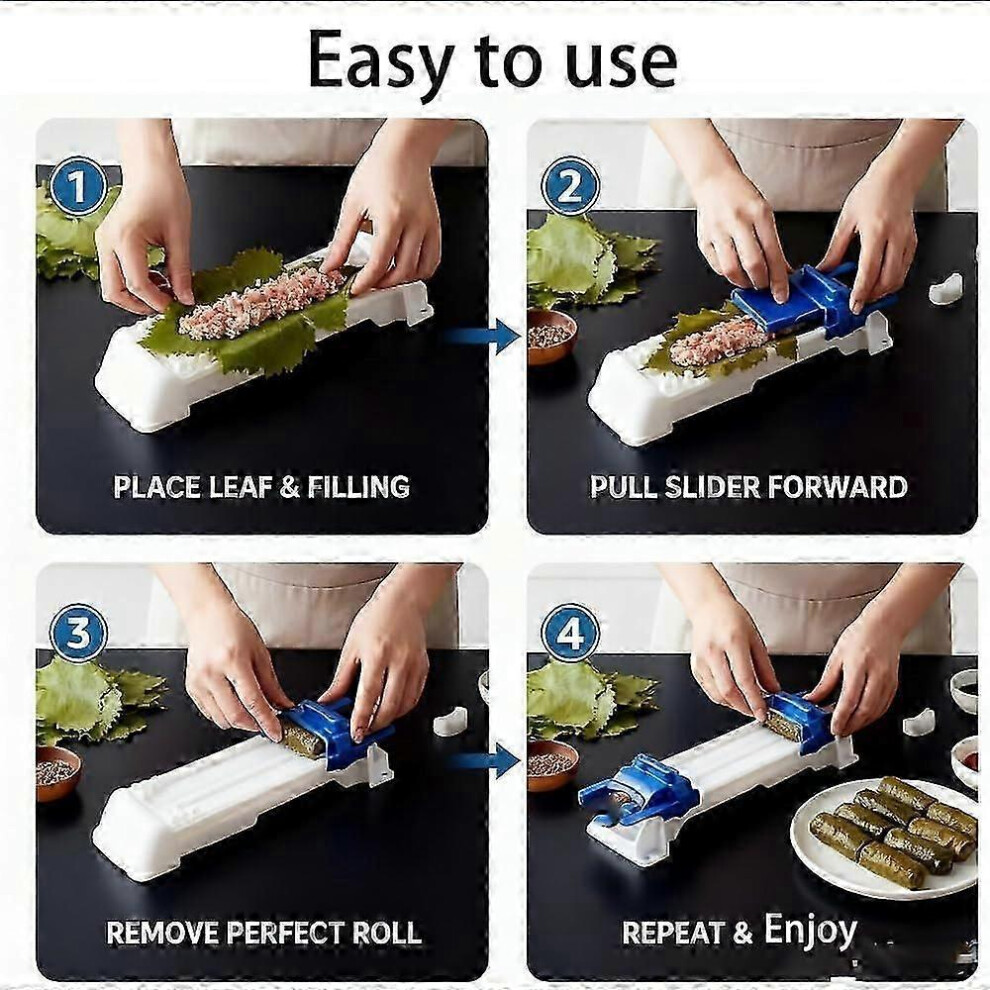 Easy to use

1

PLACE LEAF & FILLING

2

PULL SLIDER FORWARD

3

REMOVE PERFECT ROLL

4

REPEAT & Enjoy