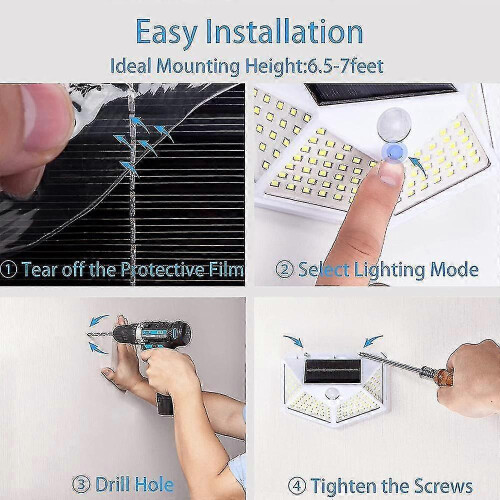 Easy Installation

Ideal Mounting Height:6.5-7feet

① Tear off the Protective Film

② Select Lighting Mode

③ Drill Hole

④ Tighten the Screws