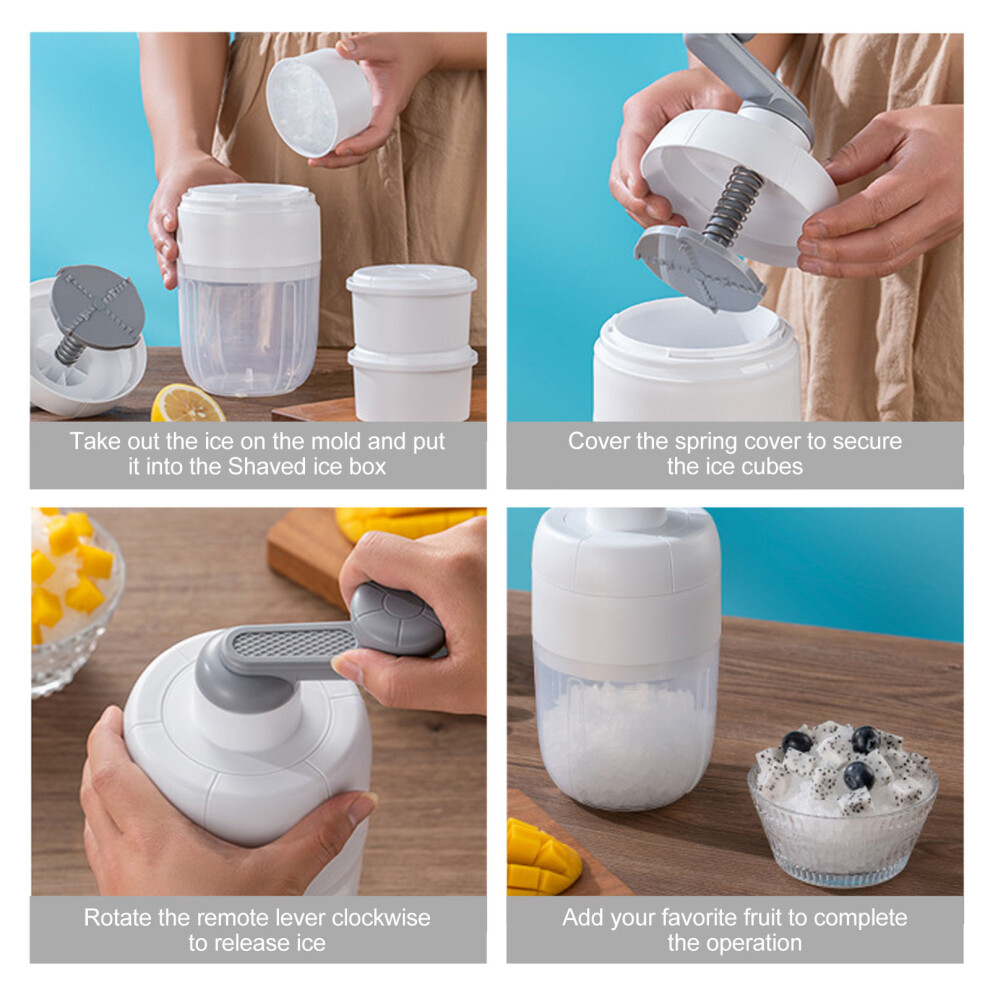 Take out the ice on the mold and put it into the Shaved ice box

Cover the spring cover to secure the ice cubes

Rotate the remote lever clockwise to release ice

Add your favorite fruit to complete the operation