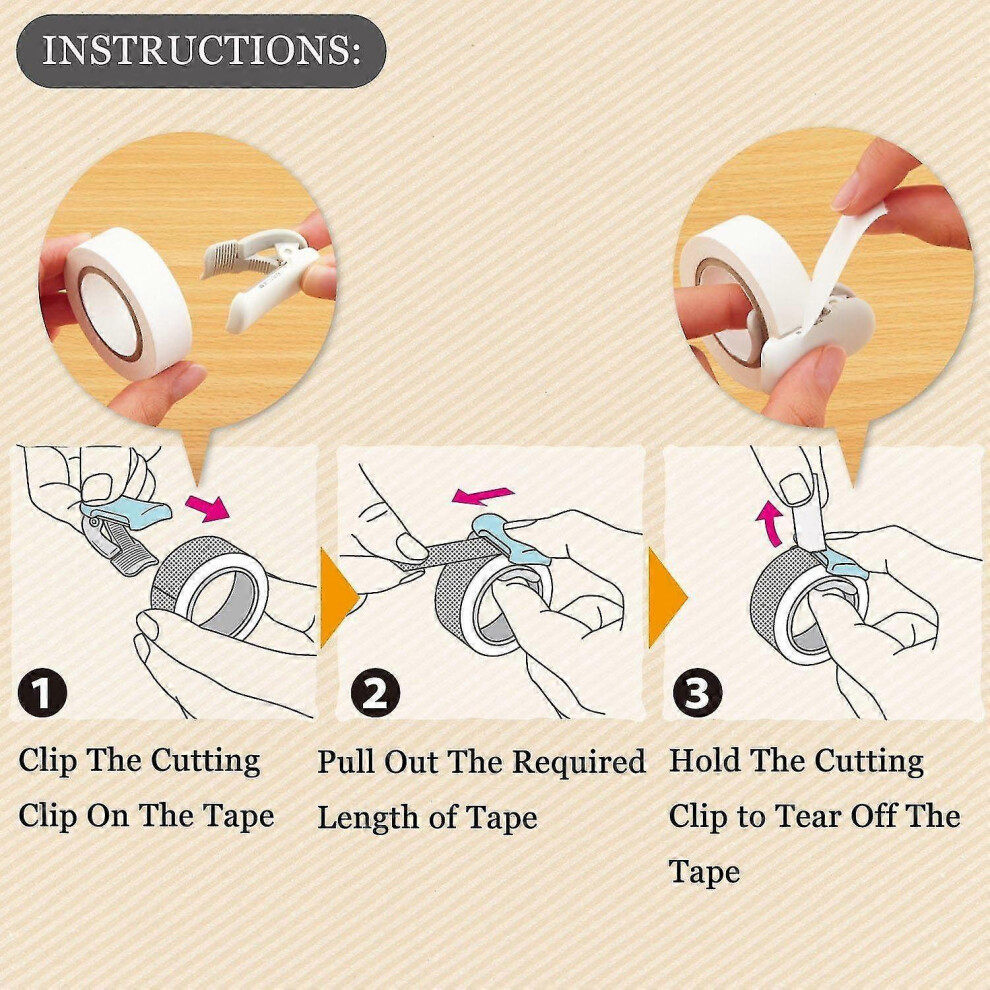 INSTRUCTIONS:

1

Clip The Cutting Clip On The Tape

2

Pull Out The Required Length of Tape

3

Hold The Cutting Clip to Tear Off The Tape