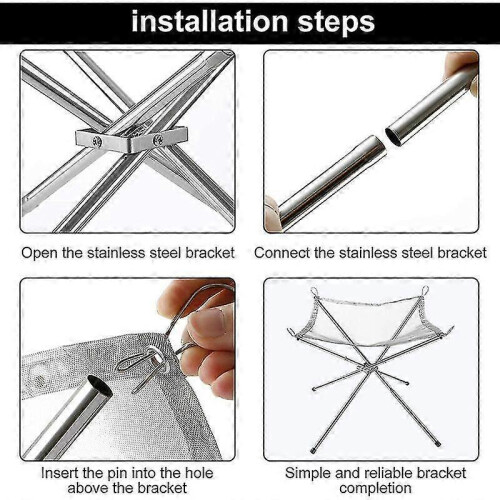 installation steps

Open the stainless steel bracket

Connect the stainless steel bracket

Insert the pin into the hole above the bracket

Simple and reliable bracket completion