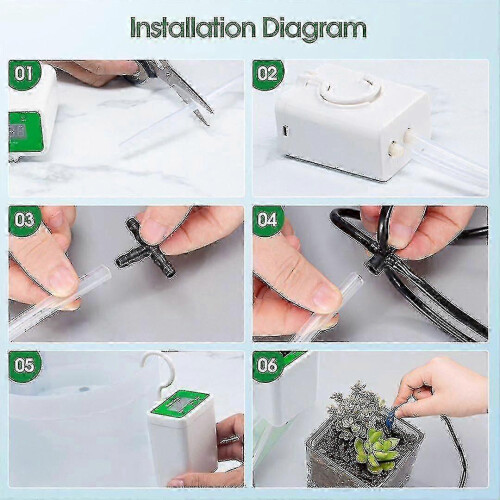 Installation Diagram

01

02

03

04

05

06