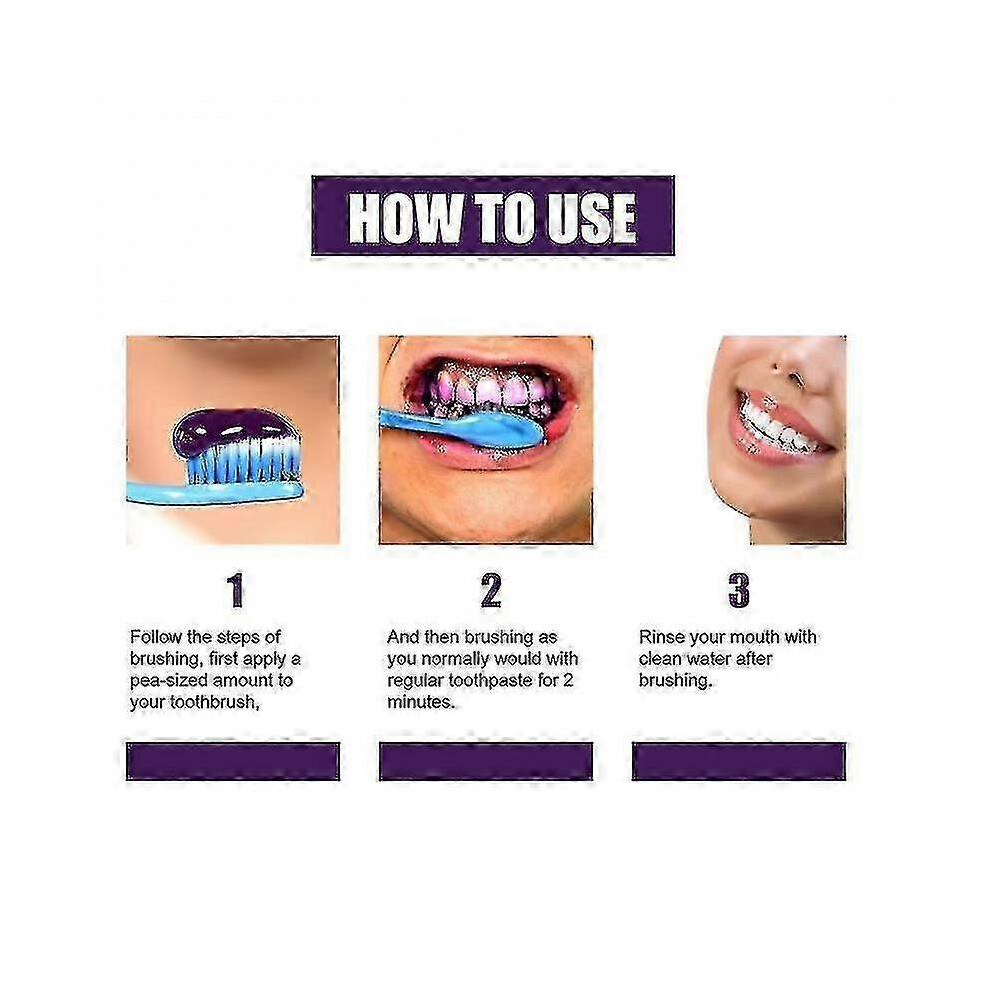 HOW TO USE

1

Follow the steps of brushing, first apply a pea-sized amount to your toothbrush,

2

And then brushing as you normally would with regular toothpaste for 2 minutes.

3

Rinse your mouth with clean water after brushing.