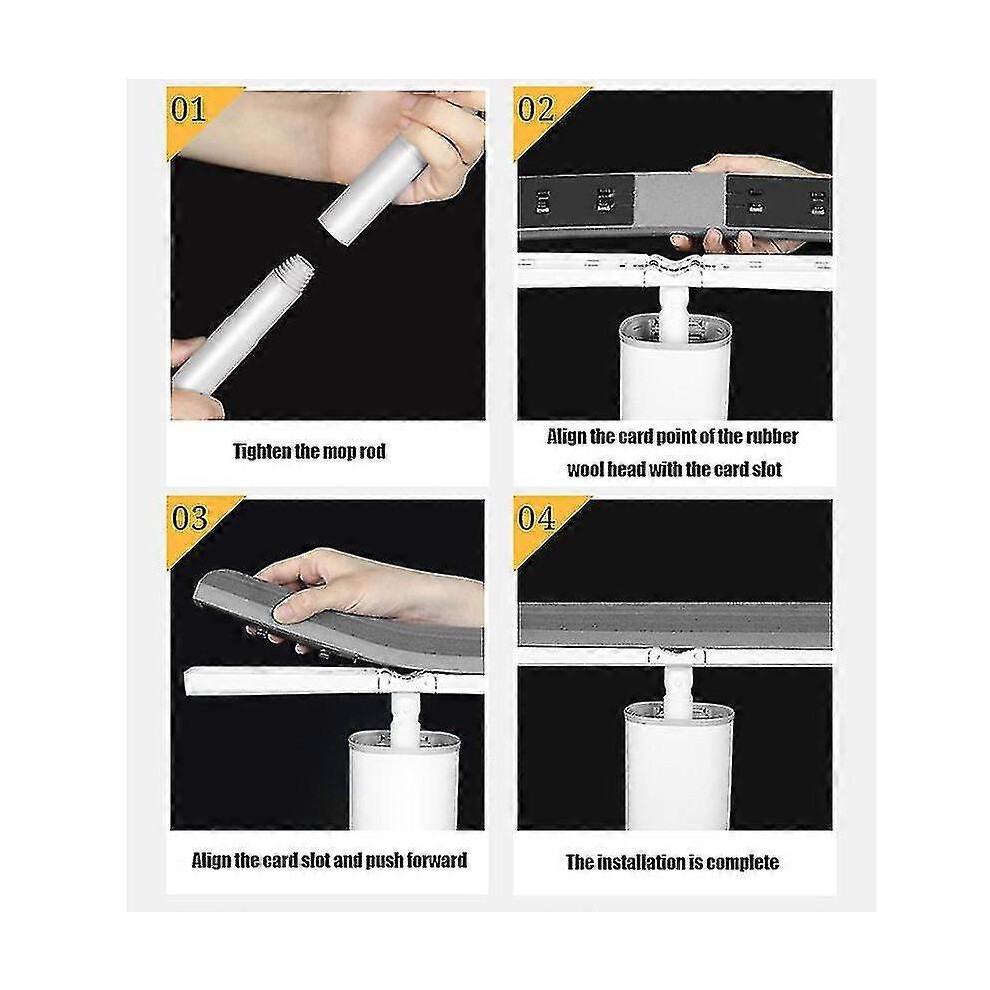 01

Tighten the mop rod

02

Align the card point of the rubber wool head with the card slot

03

Align the card slot and push forward

04

The installation is complete