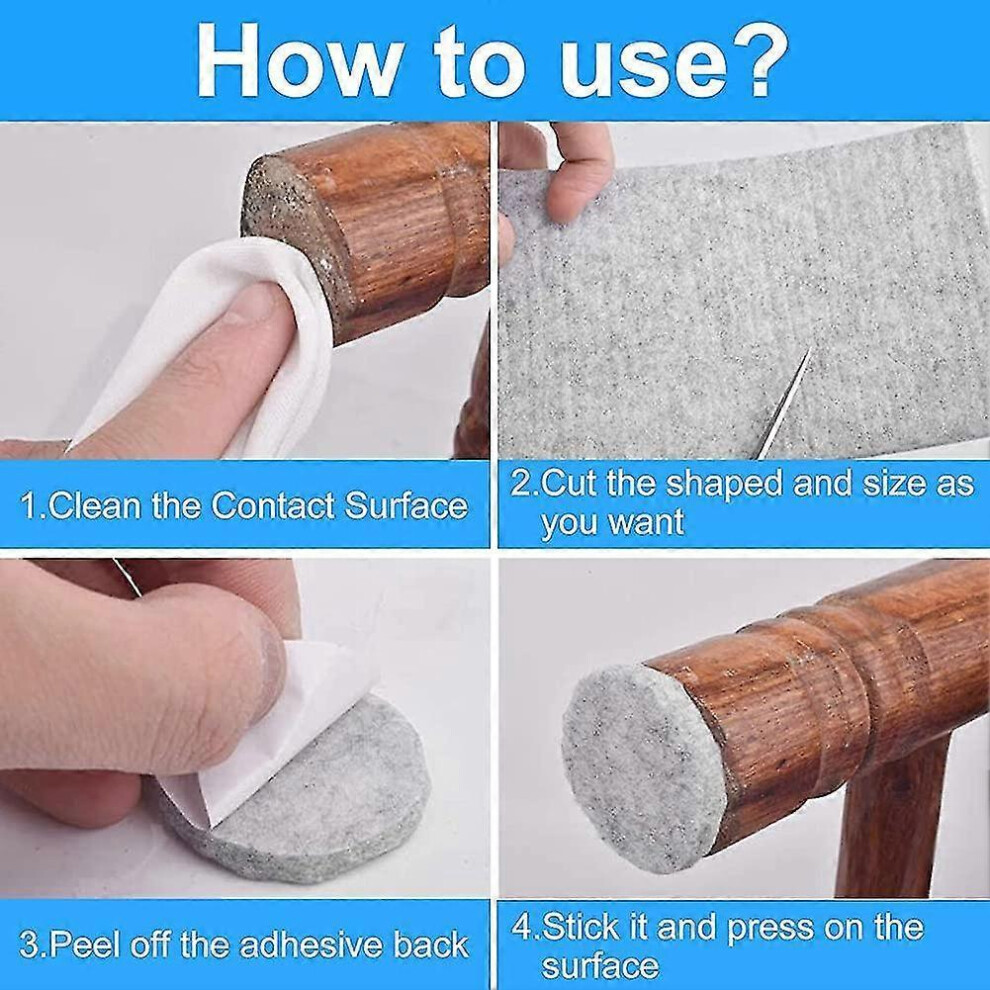 How to use?

1.Clean the Contact Surface

2.Cut the shaped and size as you want

3.Peel off the adhesive back

4.Stick it and press on the surface