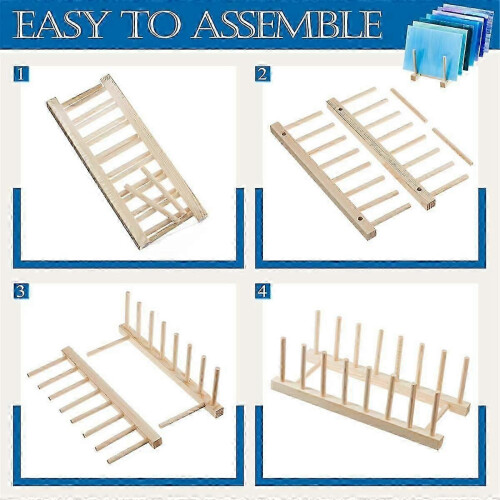 EASY TO ASSEMBLE

1

2

3

4