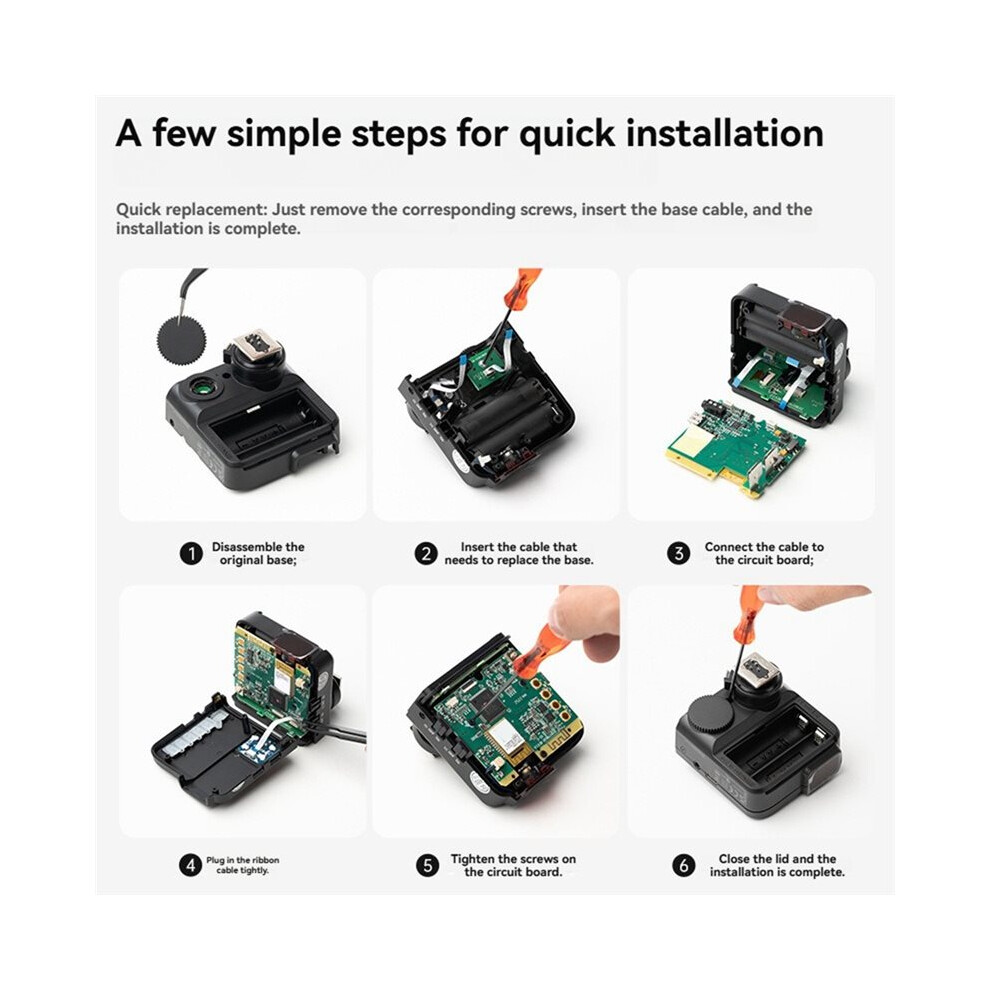 A few simple steps for quick installation

Quick replacement: Just remove the corresponding screws, insert the base cable, and the installation is complete.

1 Disassemble the original base;

2 Insert the cable that needs to replace the base.

3 Connect the cable to the circuit board;

4 Plug in the ribbon cable tightly.

5 Tighten the screws on the circuit board.

6 Close the lid and the installation is complete.