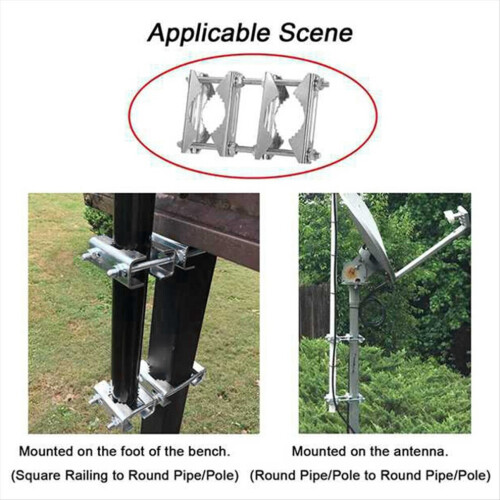 Applicable Scene

Mounted on the foot of the bench.
(Square Railing to Round Pipe/Pole)

Mounted on the antenna.
(Round Pipe/Pole to Round Pipe/Pole)