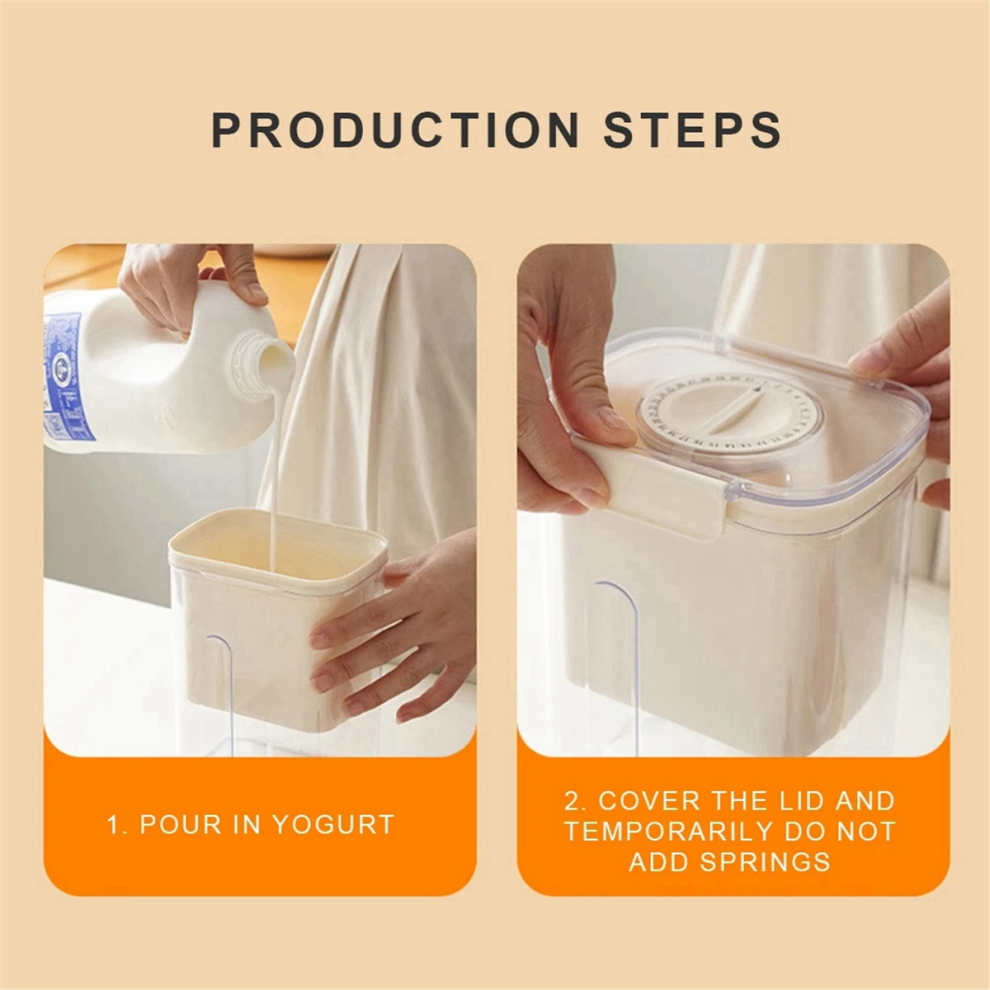 PRODUCTION STEPS

1. POUR IN YOGURT

2. COVER THE LID AND TEMPORARILY DO NOT ADD SPRINGS