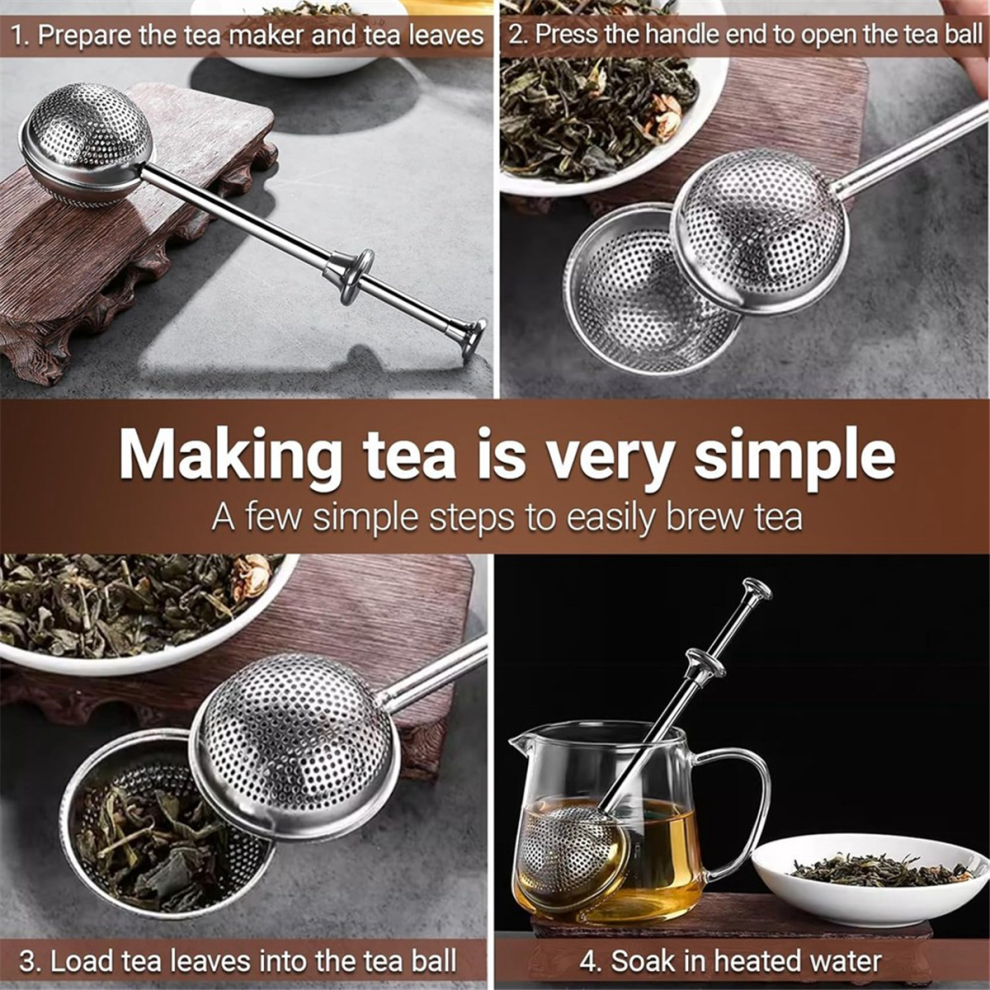 1. Prepare the tea maker and tea leaves

2. Press the handle end to open the tea ball

Making tea is very simple

A few simple steps to easily brew tea

3. Load tea leaves into the tea ball

4. Soak in heated water