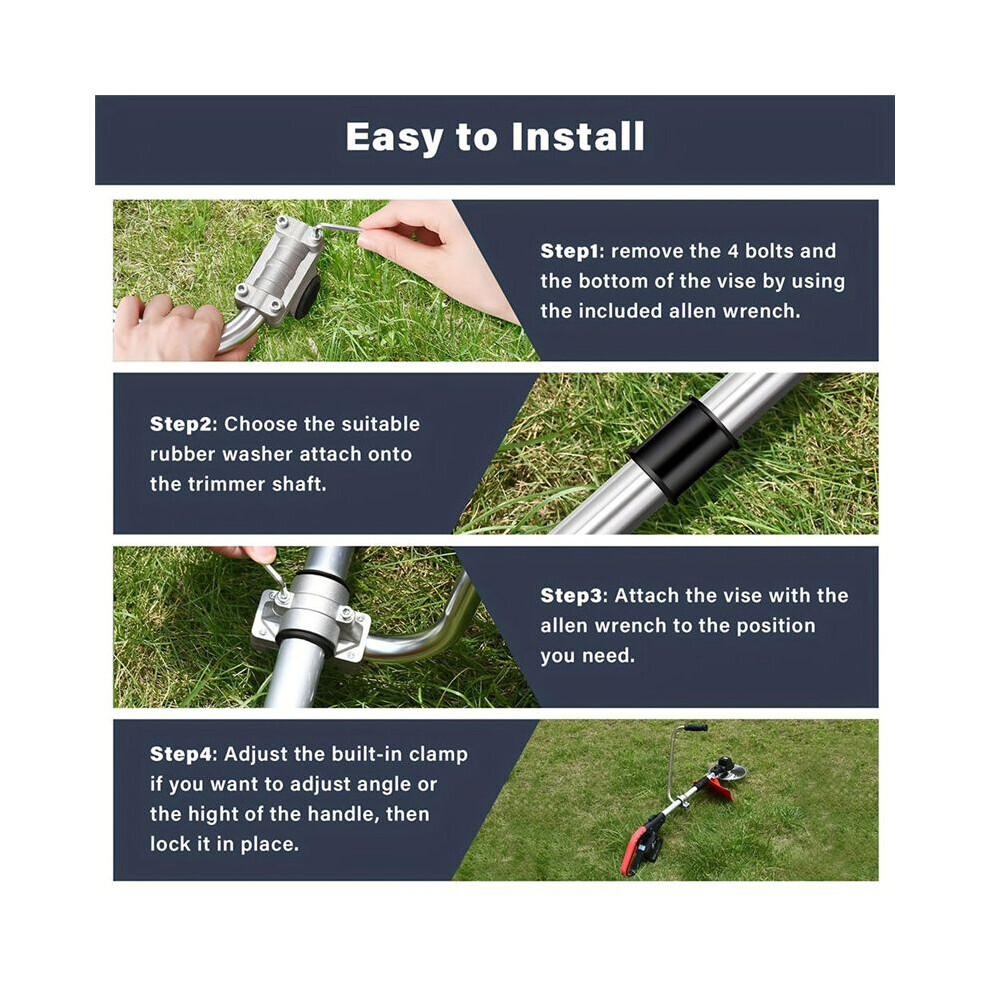 Easy to Install

Step1: remove the 4 bolts and the bottom of the vise by using the included allen wrench.

Step2: Choose the suitable rubber washer attach onto the trimmer shaft.

Step3: Attach the vise with the allen wrench to the position you need.

Step4: Adjust the built-in clamp if you want to adjust angle or the hight of the handle, then lock it in place.