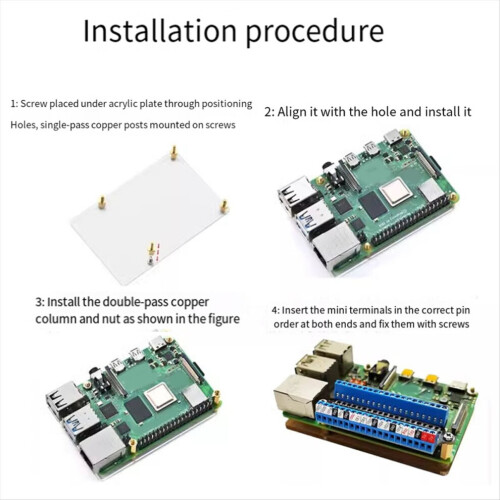 Installation procedure

1: Screw placed under acrylic plate through positioning Holes, single-pass copper posts mounted on screws

2: Align it with the hole and install it

3: Install the double-pass copper column and nut as shown in the figure

4: Insert the mini terminals in the correct pin order at both ends and fix them with screws