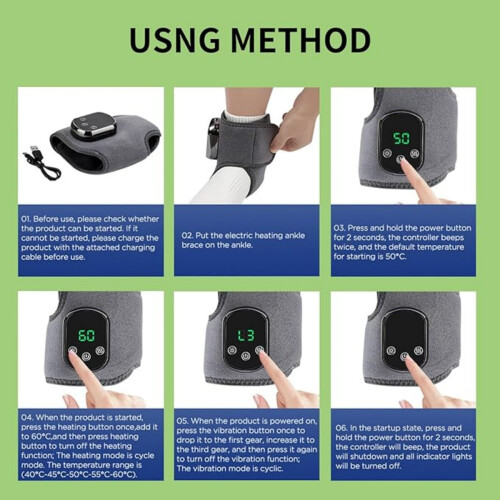 USNG METHOD

50

01. Before use, please check whether the product can be started. If it cannot be started, please charge the product with the attached charging cable before use.

02. Put the electric heating ankle brace on the ankle.

03. Press and hold the power button for 2 seconds, the controller beeps twice, and the default temperature for starting is 50°C.

60

L3

04. When the product is started, press the heating button once,add it to 60°C,and then press heating button to turn off the heating function; The heating mode is cycle mode. The temperature range is (40°C-45°C-50°C-55°C-60°C).

05. When the product is powered on, press the vibration button once to drop it to the first gear, increase it to the third gear, and then press it again to turn off the vibration function; The vibration mode is cyclic.

06. In the startup state, press and hold the power button for 2 seconds, the controller will beep, the product will shutdown and all indicator lights will be turned off.