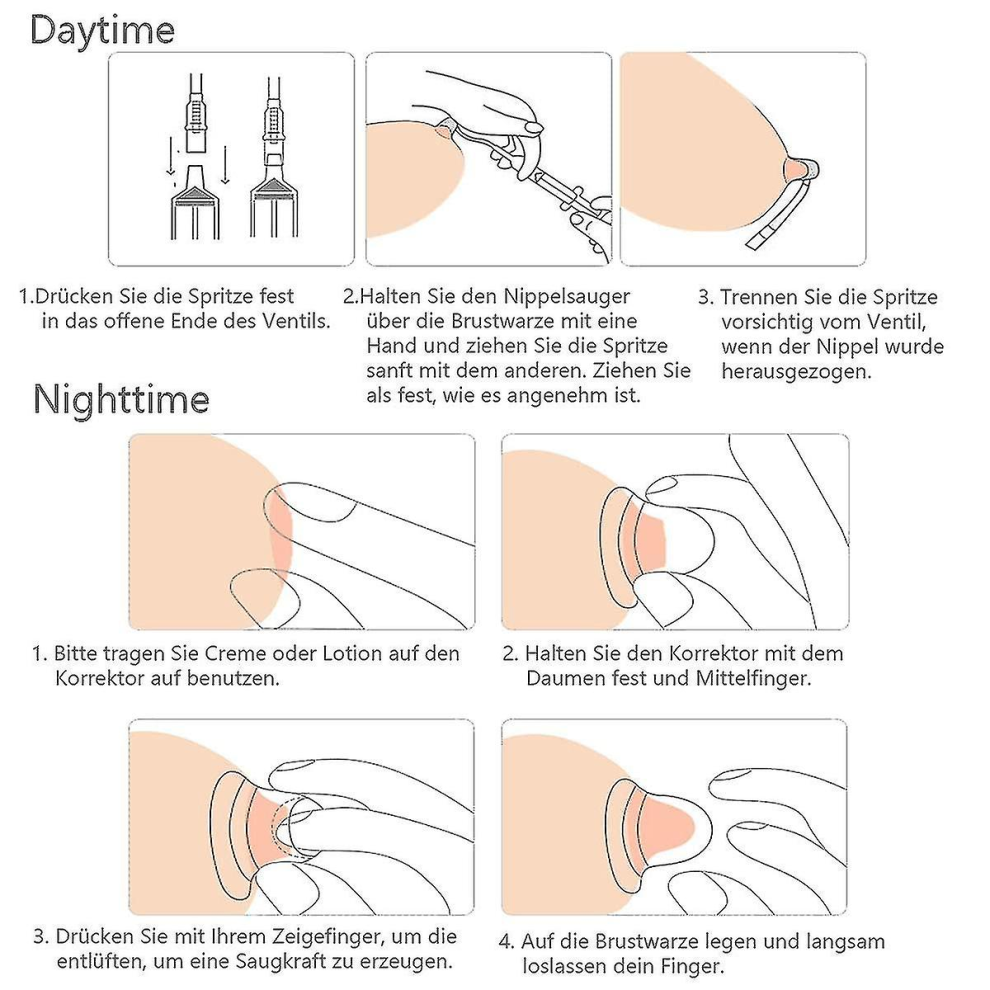 Daytime

1.Drücken Sie die Spritze fest in das offene Ende des Ventils.

2.Halten Sie den Nippelsauger über die Brustwarze mit eine Hand und ziehen Sie die Spritze sanft mit dem anderen. Ziehen Sie als fest, wie es angenehm ist.

3. Trennen Sie die Spritze vorsichtig vom Ventil, wenn der Nippel wurde herausgezogen.

Nighttime

1. Bitte tragen Sie Creme oder Lotion auf den Korrektor auf benutzen.

2. Halten Sie den Korrektor mit dem Daumen fest und Mittelfinger.

3. Drücken Sie mit Ihrem Zeigefinger, um die entlüften, um eine Saugkraft zu erzeugen.

4. Auf die Brustwarze legen und langsam loslassen dein Finger.