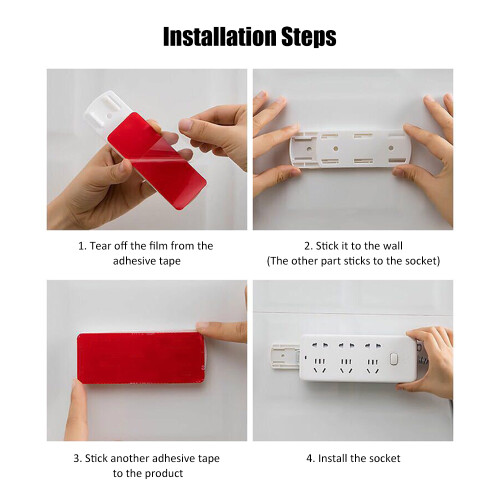 Installation Steps

1. Tear off the film from the adhesive tape

2. Stick it to the wall (The other part sticks to the socket)

3. Stick another adhesive tape to the product

4. Install the socket