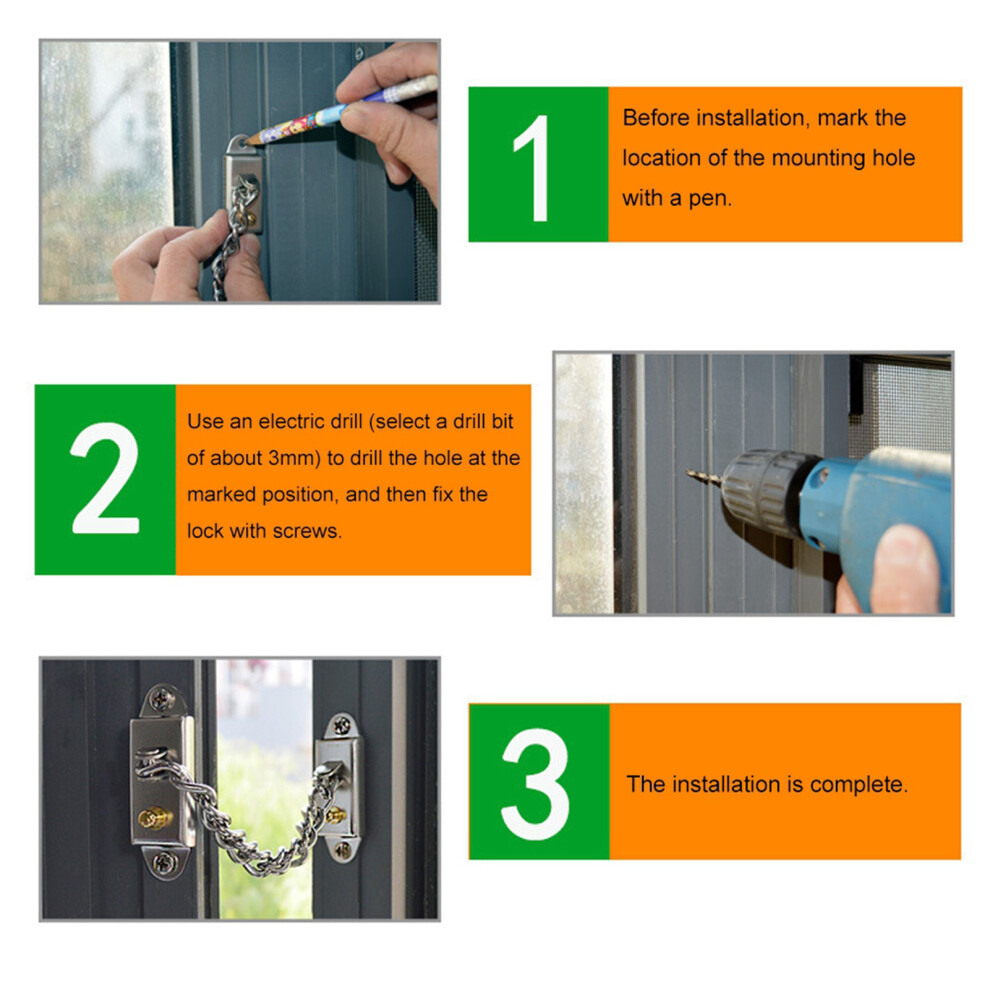 1

Before installation, mark the location of the mounting hole with a pen.

2

Use an electric drill (select a drill bit of about 3mm) to drill the hole at the marked position, and then fix the lock with screws.

3

The installation is complete.